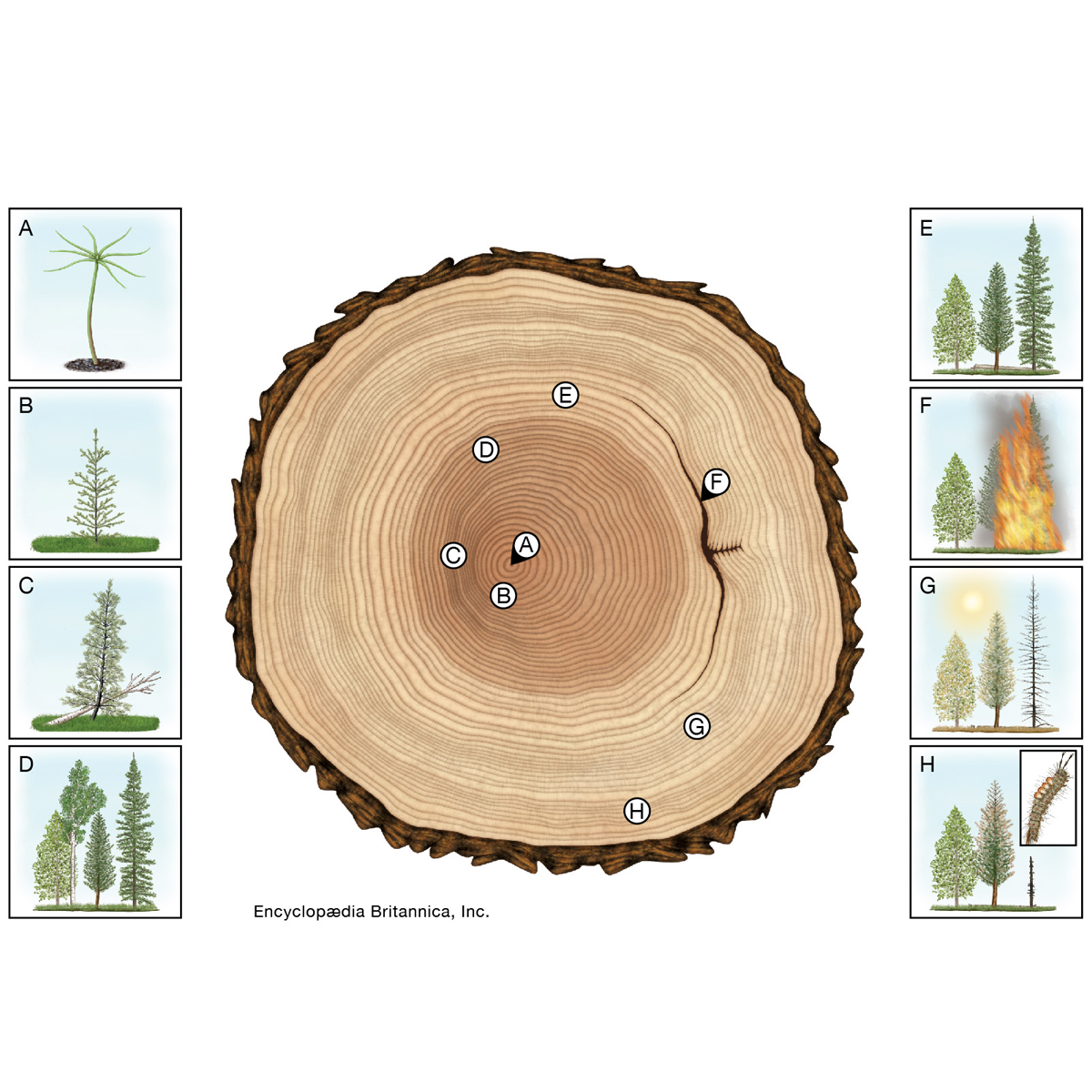 A

B

C

D

E

D

F

C

A

B

G

H

E

F

G

H

Encyclopædia Britannica, Inc.