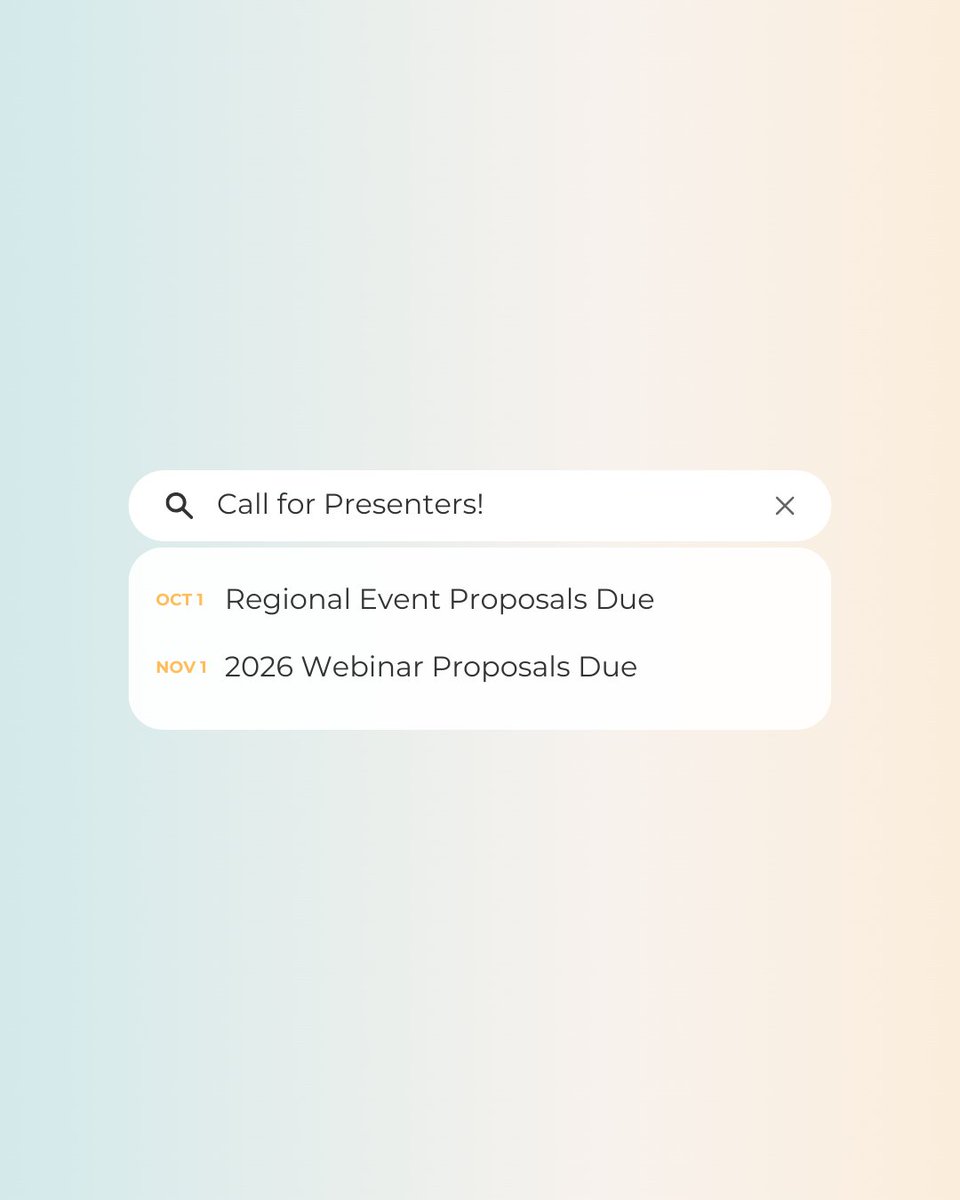 Call for Presenters!

OCT 1 Regional Event Proposals Due

NOV 1 2026 Webinar Proposals Due