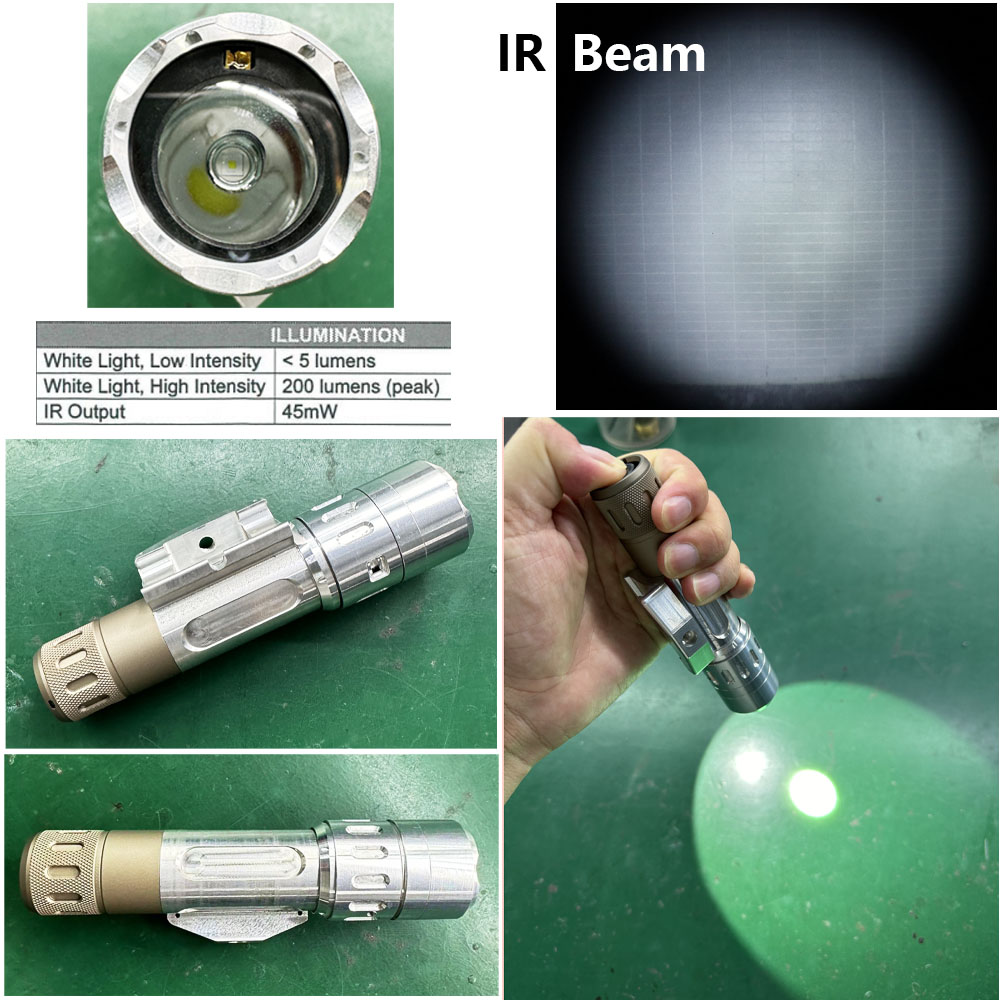 IR Beam

| | ILLUMINATION |
|---|---|
| White Light, Low Intensity | < 5 lumens |
| White Light, High Intensity | 200 lumens (peak) |
| IR Output | 45mW |