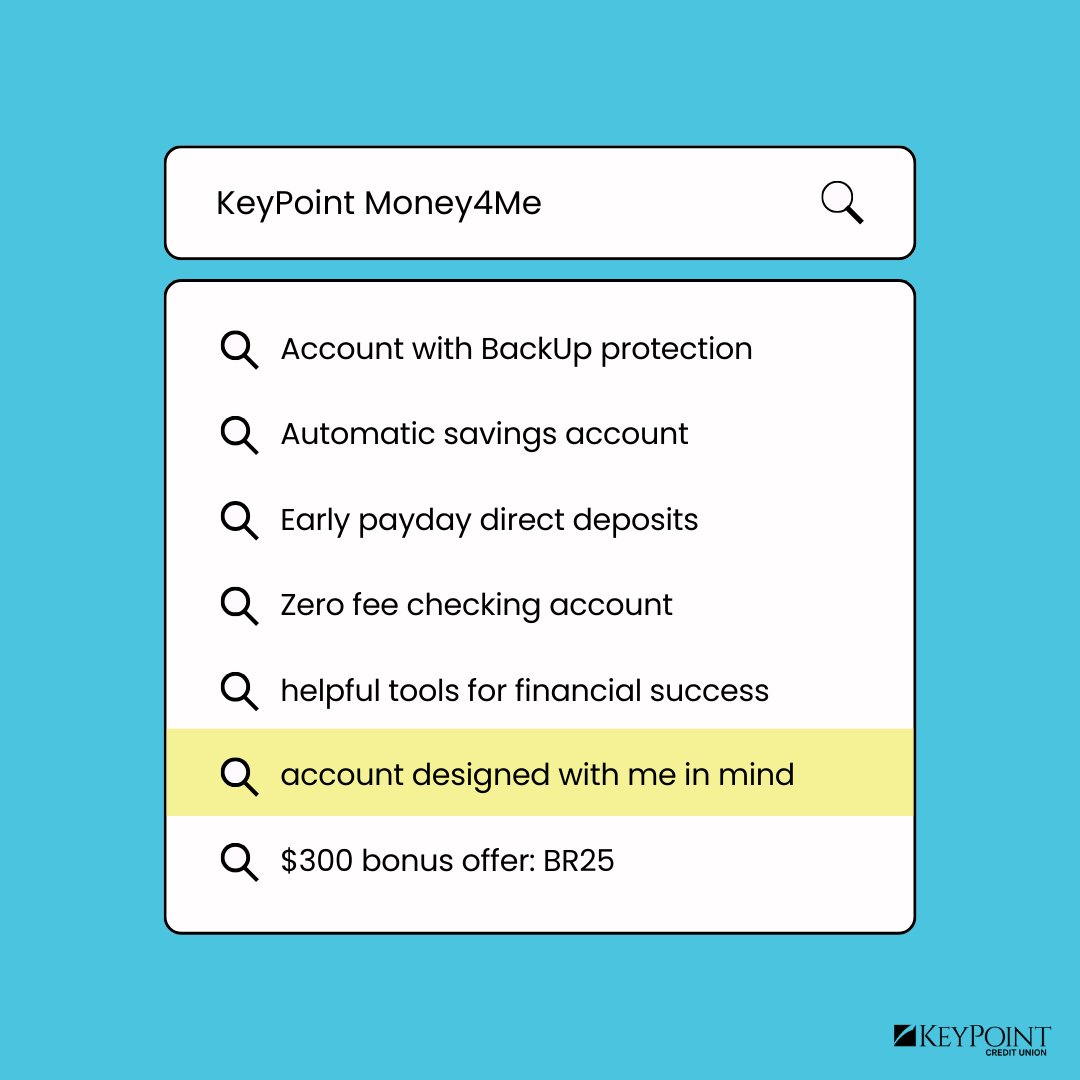 KeyPoint Money4Me

Account with BackUp protection

Automatic savings account

Early payday direct deposits

Zero fee checking account

helpful tools for financial success

account designed with me in mind

$300 bonus offer: BR25

KEYPOINT
CREDIT UNION