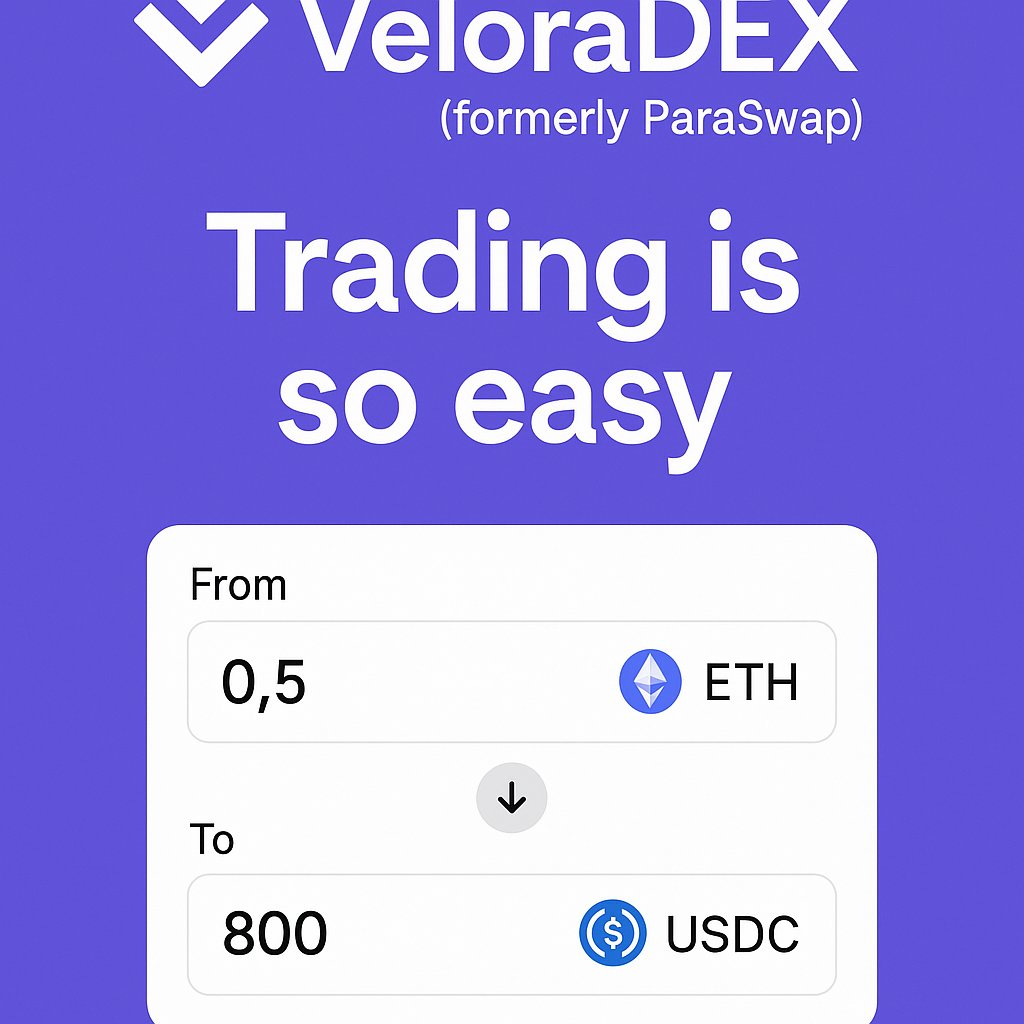 VeloraDEX
(formerly ParaSwap)

Trading is so easy

From

0,5

ETH

↓

To

800

USDC