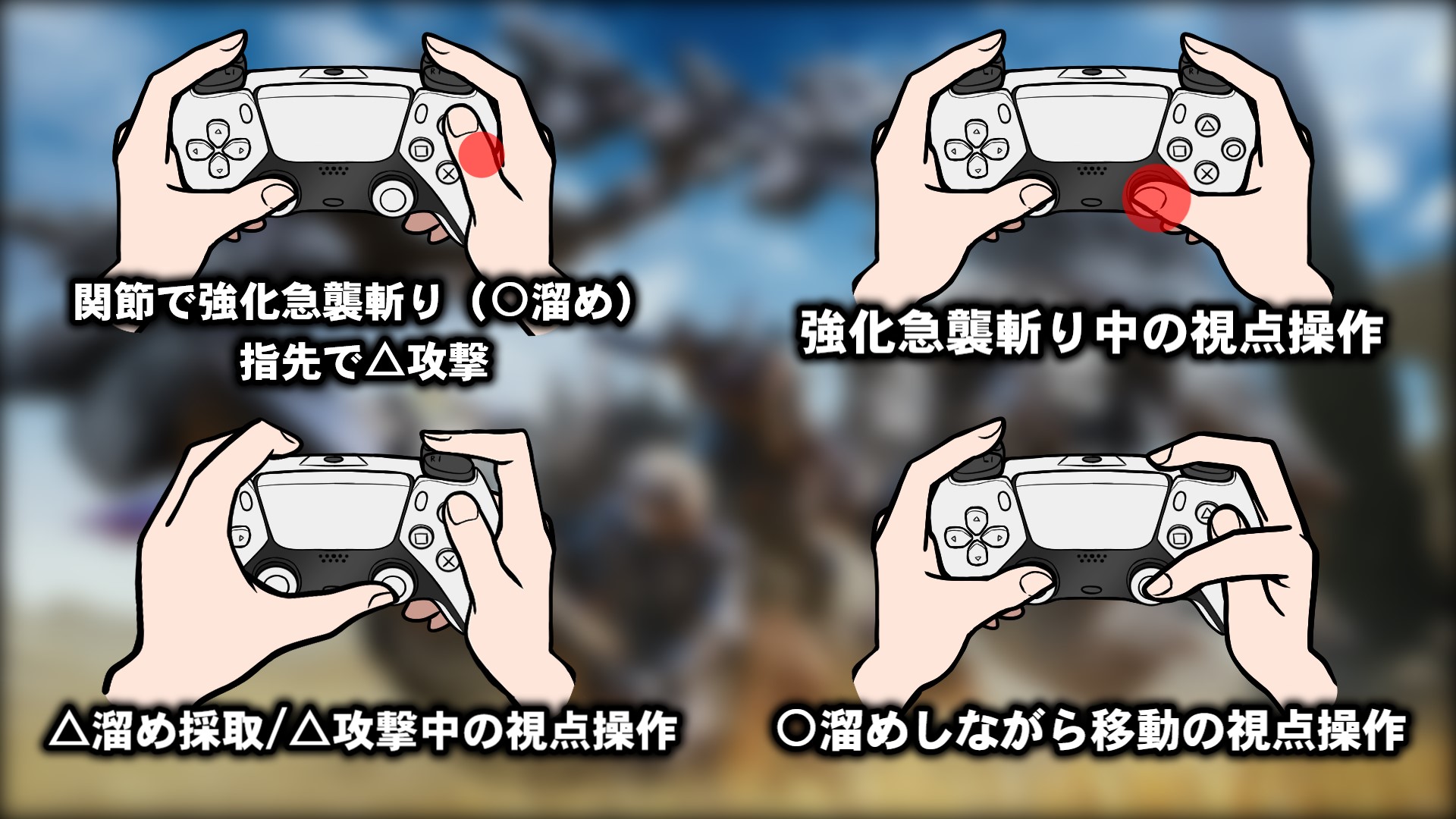 関節で強化急襲斬り（○溜め）
指先で△攻撃

強化急襲斬り中の視点操作

△溜め採取/△攻撃中の視点操作

○溜めしながら移動の視点操作