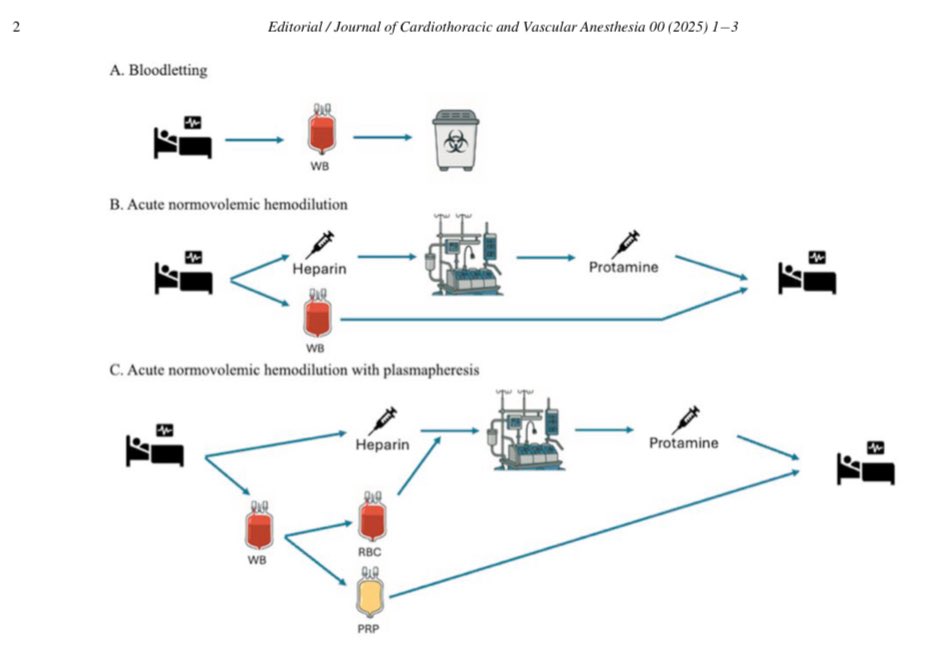 2 Editorial / Journal of Cardiothoracic and Vascular Anesthesia 00 (2025) 1−3

A. Bloodletting

WB

B. Acute normovolemic hemodilution

Heparin

Protamine

WB

C. Acute normovolemic hemodilution with plasmapheresis

Heparin

Protamine

WB

RBC

PRP