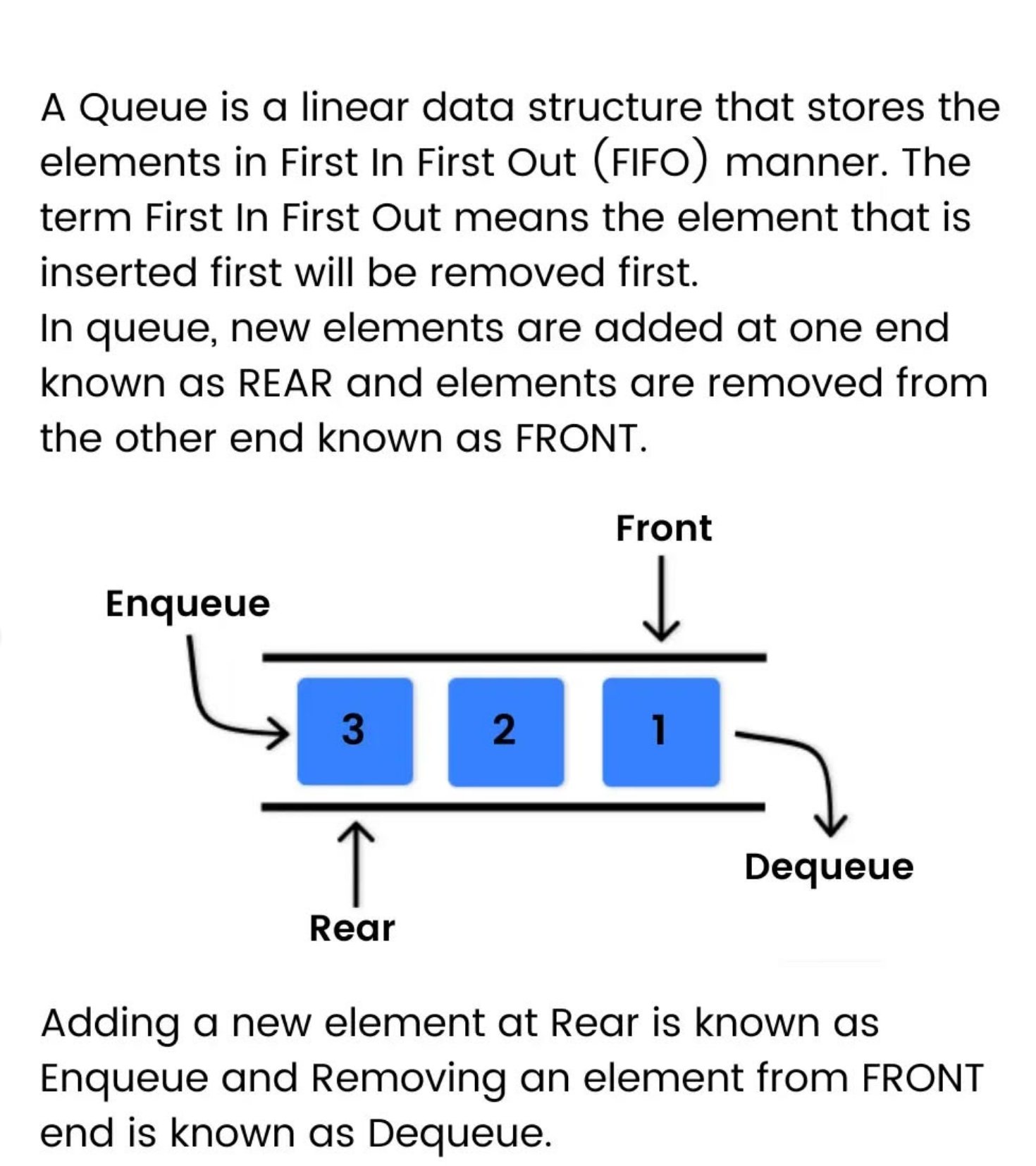 A Queue is a linear data structure that stores the elements in First In First Out (FIFO) manner. The term First In First Out means the element that is inserted first will be removed first.
In queue, new elements are added at one end known as REAR and elements are removed from the other end known as FRONT.

Front

Enqueue

3

2

1

Dequeue

Rear

Adding a new element at Rear is known as Enqueue and Removing an element from FRONT end is known as Dequeue.