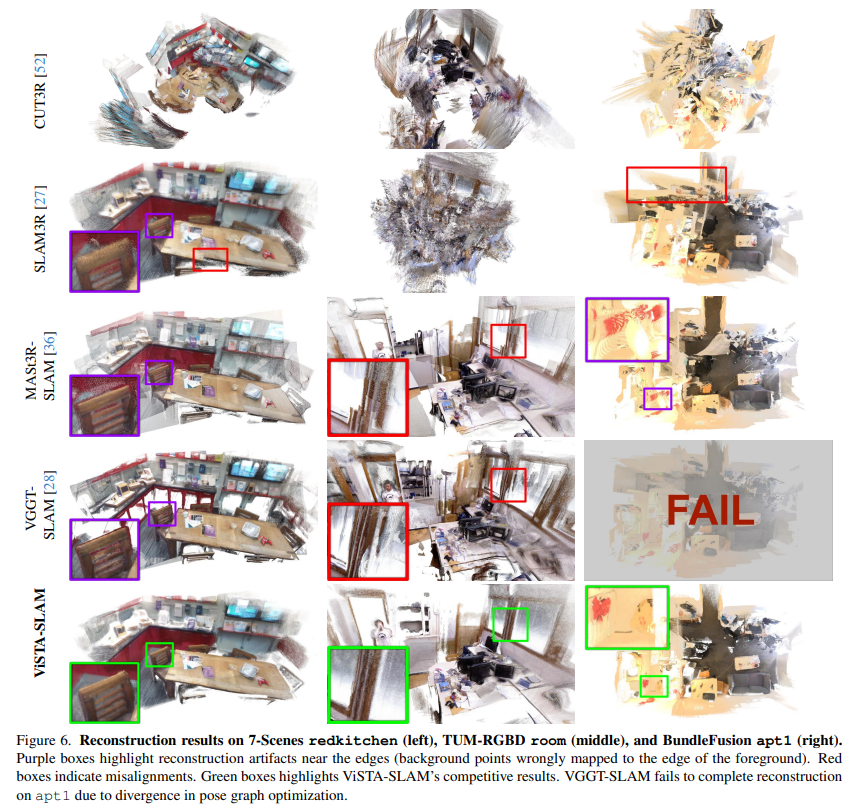 CUT3R [52]

SLAM3R [27]

MASt3R-SLAM [36]

VGGT-SLAM [28]

FAIL

ViSTA-SLAM

Figure 6. **Reconstruction results on 7-Scenes redkitchen (left), TUM-RGBD room (middle), and BundleFusion apt1 (right).** Purple boxes highlight reconstruction artifacts near the edges (background points wrongly mapped to the edge of the foreground). Red boxes indicate misalignments. Green boxes highlights ViSTA-SLAM's competitive results. VGGT-SLAM fails to complete reconstruction on apt1 due to divergence in pose graph optimization.