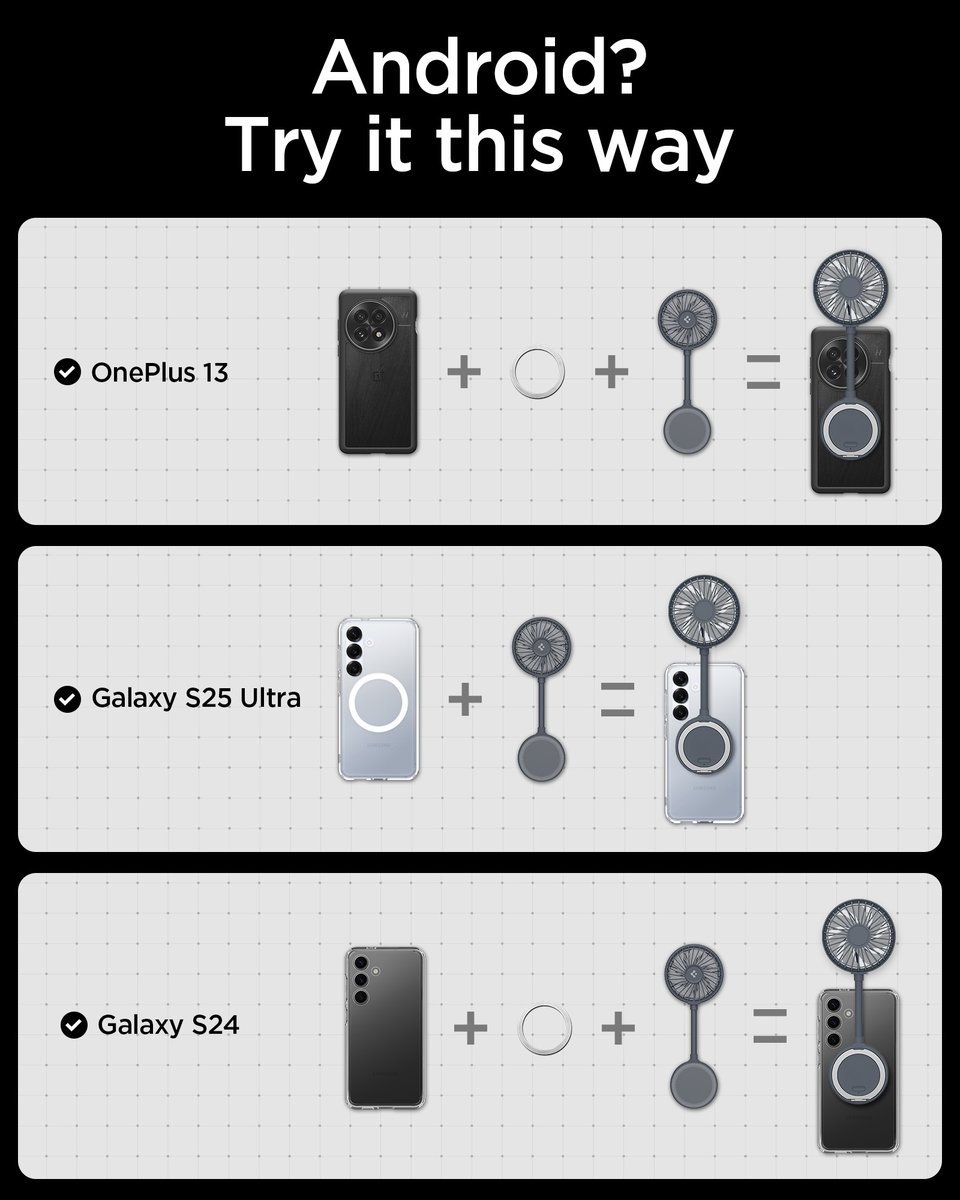 Android?
Try it this way

OnePlus 13

+ + =

Galaxy S25 Ultra

+ =

Galaxy S24

+ + =