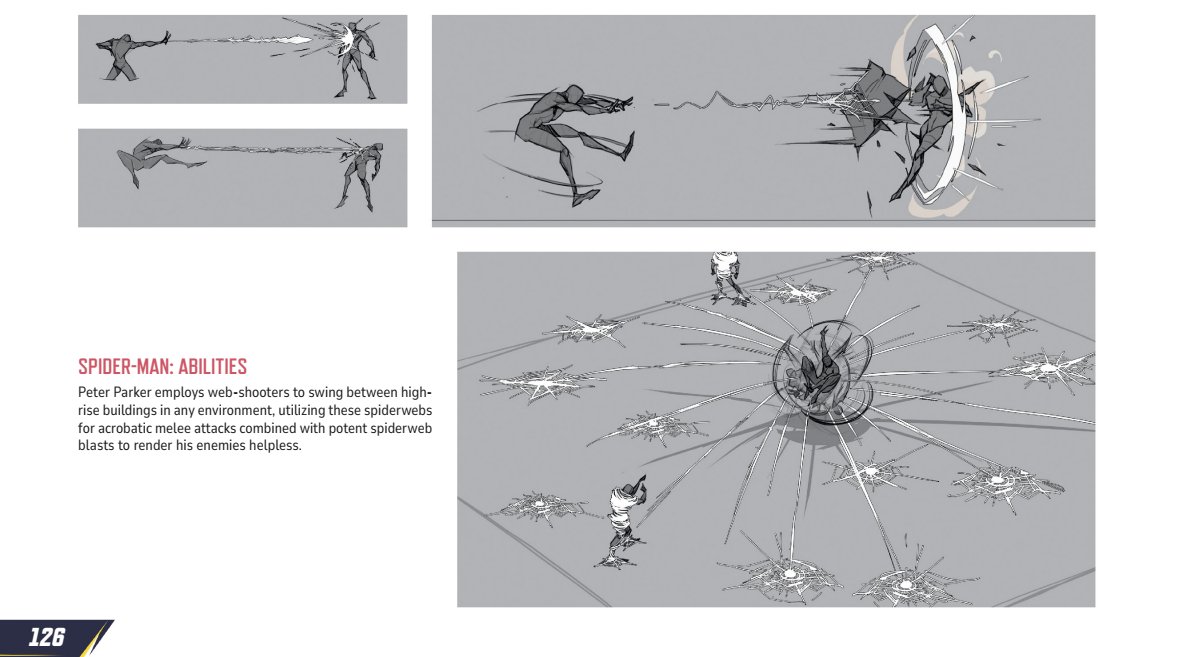 SPIDER-MAN: ABILITIES

Peter Parker employs web-shooters to swing between high-rise buildings in any environment, utilizing these spiderwebs for acrobatic melee attacks combined with potent spiderweb blasts to render his enemies helpless.

126