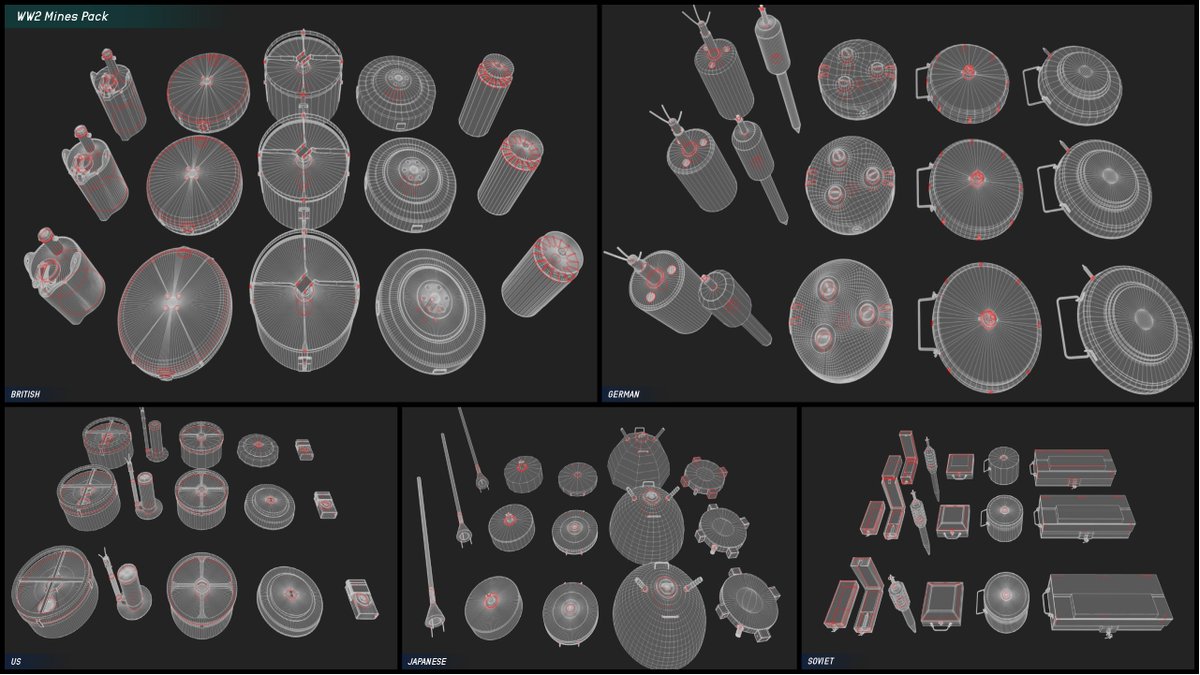 WW2 Mines Pack

BRITISH

GERMAN

US

JAPANESE

SOVIET