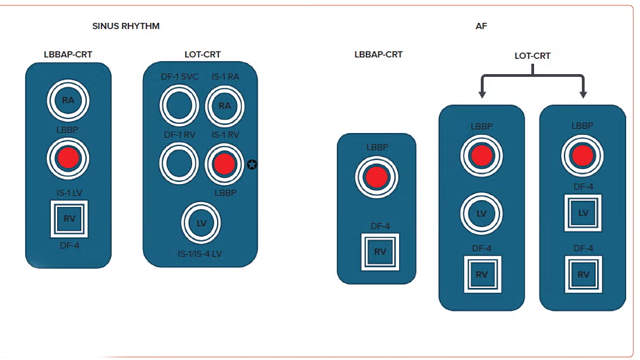 SINUS RHYTHM

LBBAP-CRT

RA

LBBP

IS-1 LV

RV

DF-4

LOT-CRT

DF-1 SVC

IS-1 RA

RA

DF-1 RV

IS-1 RV

LBBP

LV

IS-1/IS-4 LV

AF

LBBAP-CRT

LBBP

DF-4

RV

LOT-CRT

LBBP

LV

DF-4

RV

LBBP

DF-4

LV

DF-4

RV