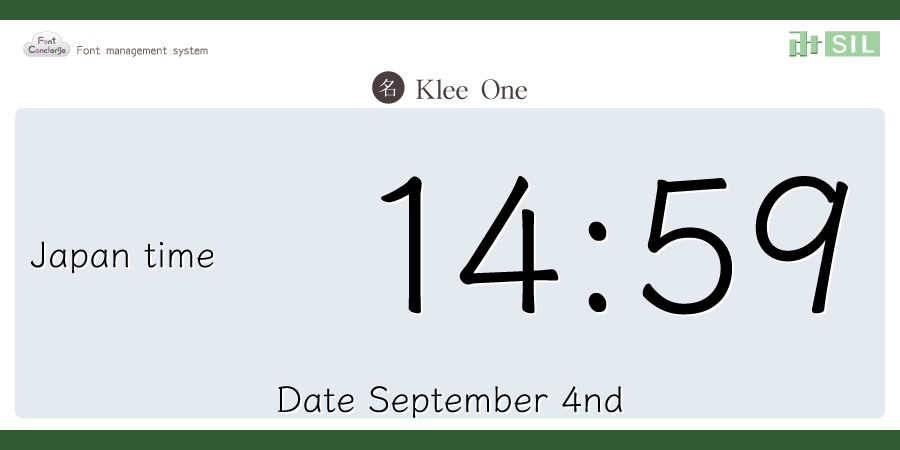 Font Concierge Font management system

SIL

名 Klee One

Japan time

14:59

Date September 4nd