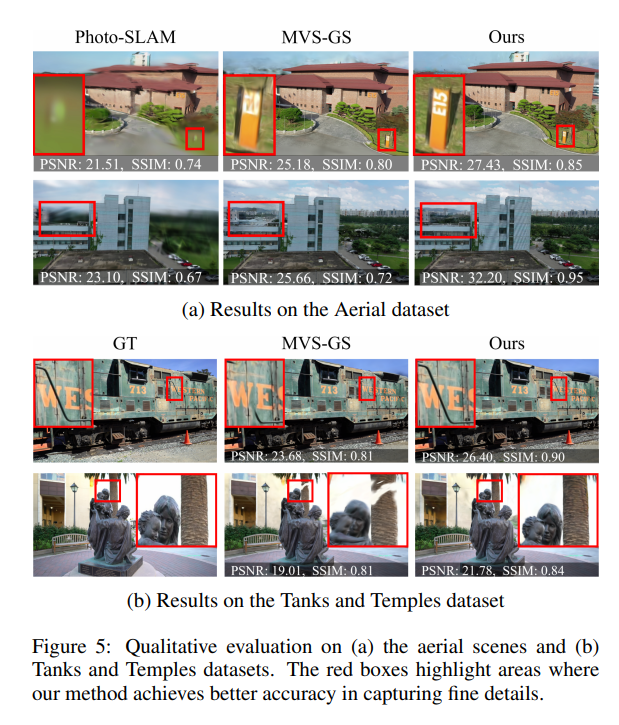 Photo-SLAM MVS-GS Ours

PSNR: 21.51, SSIM: 0.74

E15

PSNR: 25.18, SSIM: 0.80

E15

PSNR: 27.43, SSIM: 0.85

PSNR: 23.10, SSIM: 0.67

PSNR: 25.66, SSIM: 0.72

PSNR: 32.20, SSIM: 0.95

(a) Results on the Aerial dataset

GT MVS-GS Ours

WES 713 WESTERN PACIFIC

WES 713 WESTERN PACIFIC

PSNR: 23.68, SSIM: 0.81

WES 713 WESTERN PACIFIC

PSNR: 26.40, SSIM: 0.90

PSNR: 19.01, SSIM: 0.81

PSNR: 21.78, SSIM: 0.84

(b) Results on the Tanks and Temples dataset

Figure 5: Qualitative evaluation on (a) the aerial scenes and (b) Tanks and Temples datasets. The red boxes highlight areas where our method achieves better accuracy in capturing fine details.