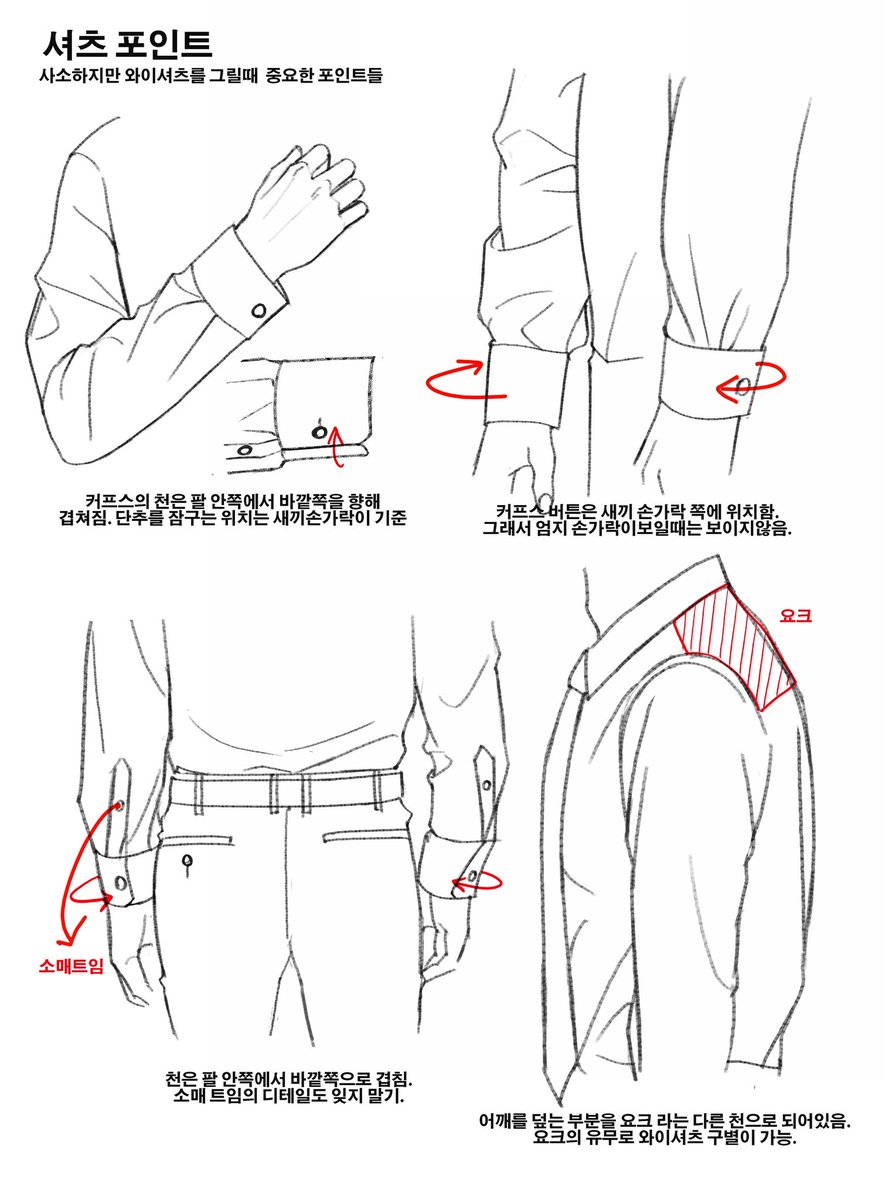 셔츠 포인트
사소하지만 와이셔츠를 그릴때 중요한 포인트들

커프스의 천은 팔 안쪽에서 바깥쪽을 향해 겹쳐짐. 단추를 잠구는 위치는 새끼손가락이 기준

커프스 버튼은 새끼 손가락 쪽에 위치함. 그래서 엄지 손가락이보일때는 보이지않음.

요크

소매트임

천은 팔 안쪽에서 바깥쪽으로 겹침. 소매 트임의 디테일도 잊지 말기.

어깨를 덮는 부분을 요크 라는 다른 천으로 되어있음. 요크의 유무로 와이셔츠 구별이 가능.