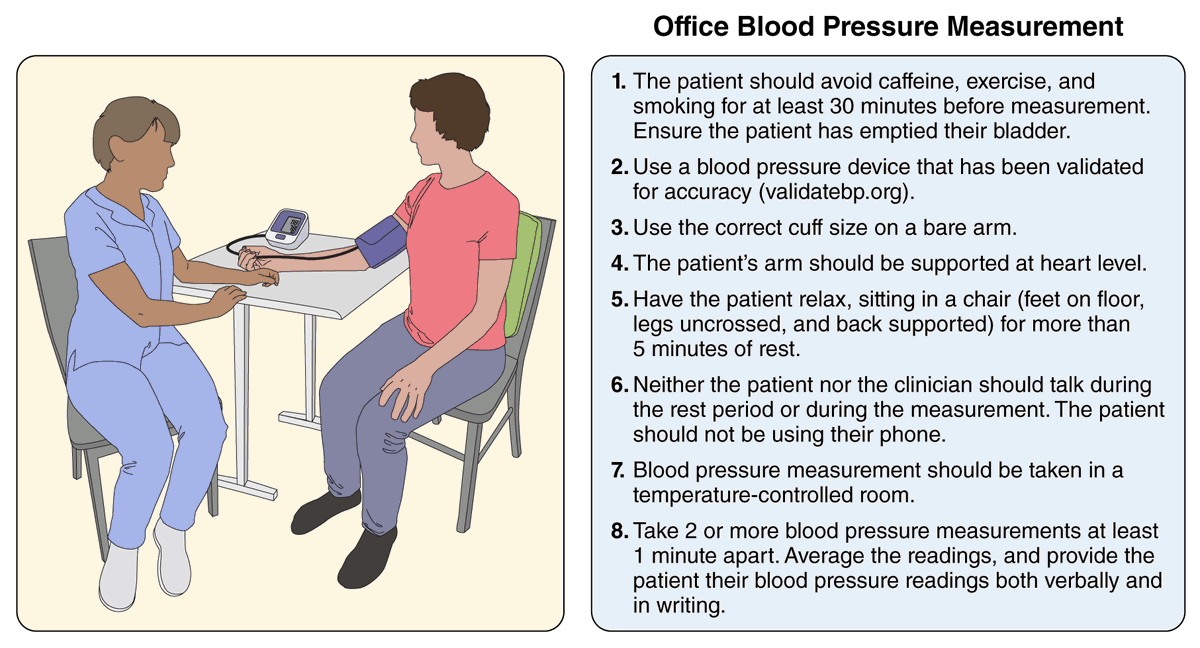 Office Blood Pressure Measurement

1. The patient should avoid caffeine, exercise, and smoking for at least 30 minutes before measurement. Ensure the patient has emptied their bladder.

2. Use a blood pressure device that has been validated for accuracy (validatebp.org).

3. Use the correct cuff size on a bare arm.

4. The patient's arm should be supported at heart level.

5. Have the patient relax, sitting in a chair (feet on floor, legs uncrossed, and back supported) for more than 5 minutes of rest.

6. Neither the patient nor the clinician should talk during the rest period or during the measurement. The patient should not be using their phone.

7. Blood pressure measurement should be taken in a temperature-controlled room.

8. Take 2 or more blood pressure measurements at least 1 minute apart. Average the readings, and provide the patient their blood pressure readings both verbally and in writing.