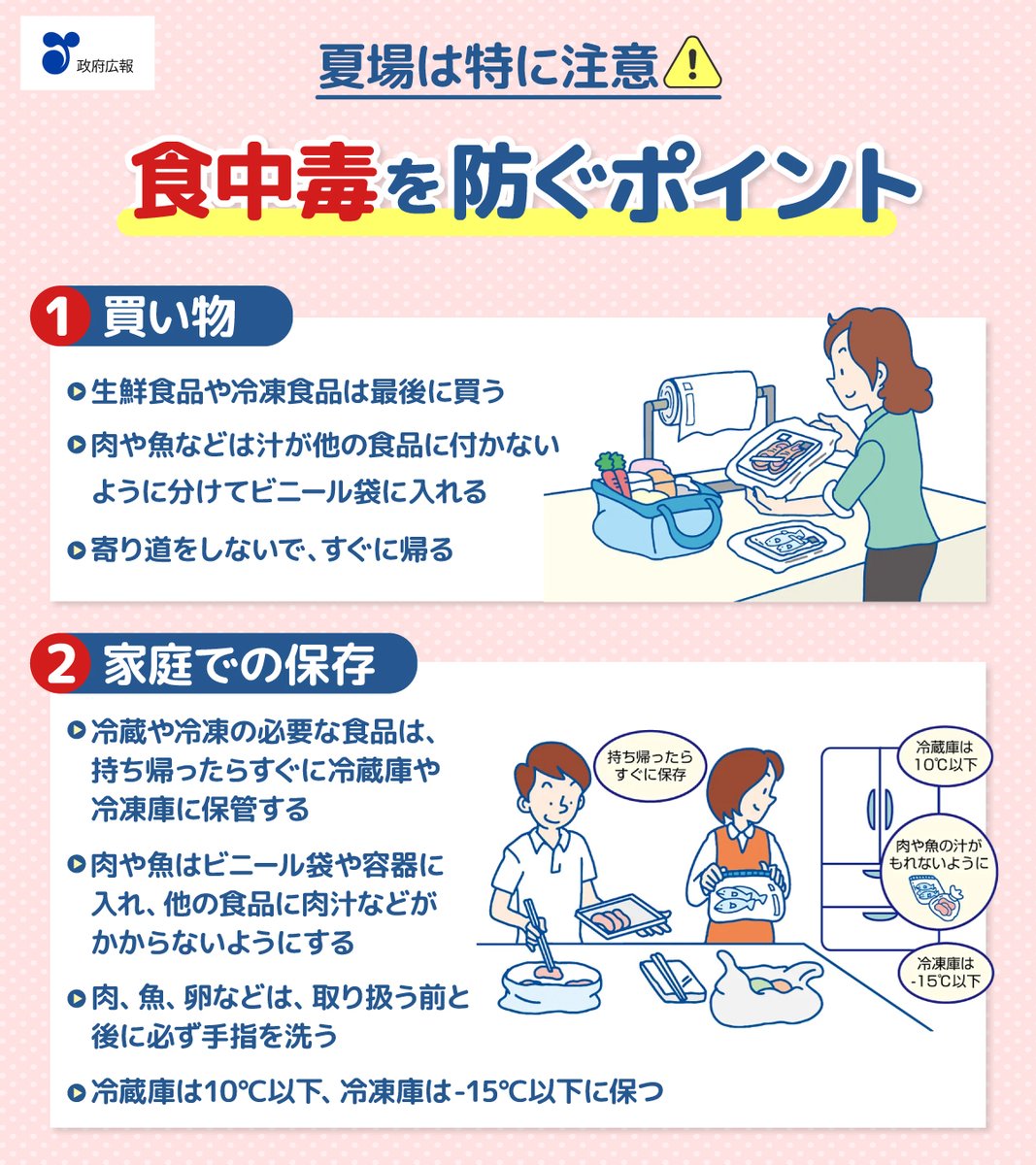 政府広報

夏場は特に注意

食中毒を防ぐポイント

1 買い物

生鮮食品や冷凍食品は最後に買う

肉や魚などは汁が他の食品に付かないように分けてビニール袋に入れる

寄り道をしないで、すぐに帰る

2 家庭での保存

冷蔵や冷凍の必要な食品は、持ち帰ったらすぐに冷蔵庫や冷凍庫に保管する

肉や魚はビニール袋や容器に入れ、他の食品に肉汁などがかからないようにする

肉、魚、卵などは、取り扱う前と後に必ず手指を洗う

冷蔵庫は10℃以下、冷凍庫は-15℃以下に保つ

持ち帰ったらすぐに保存

冷蔵庫は10℃以下

肉や魚の汁がもれないように

冷凍庫は-15℃以下