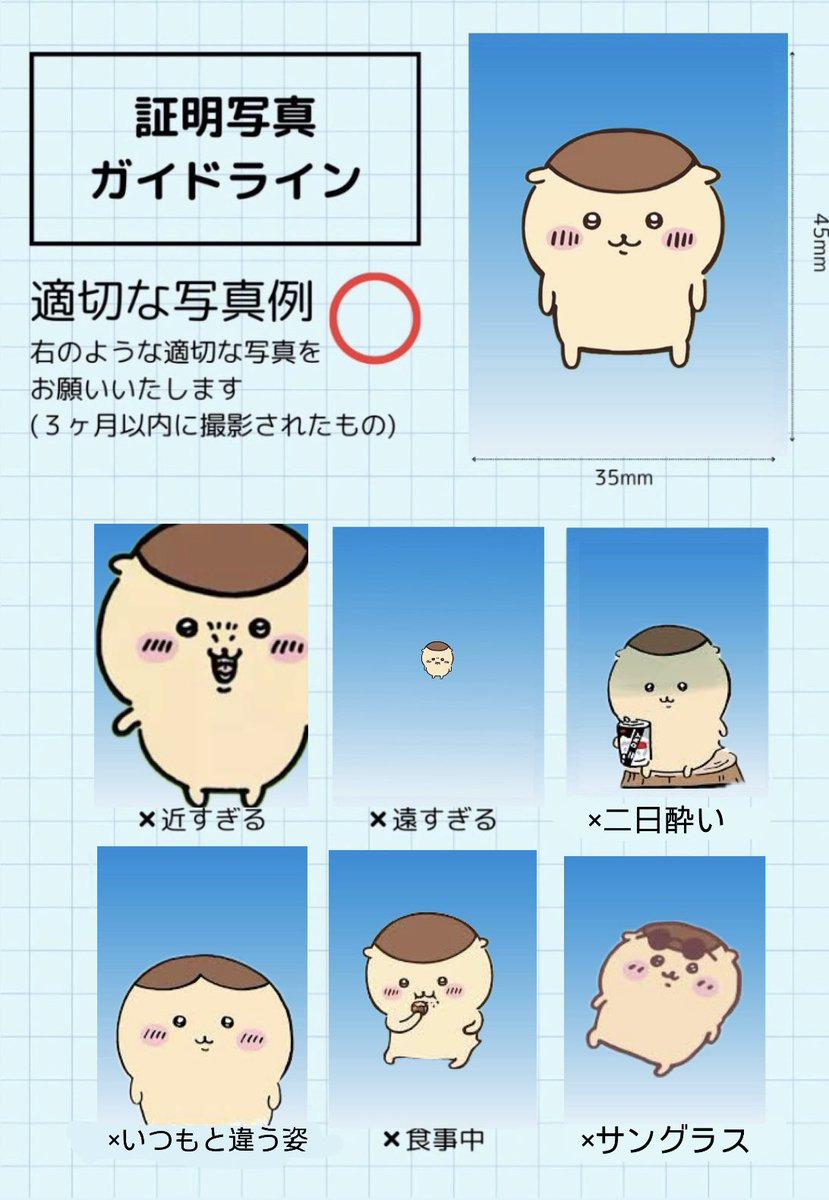 証明写真
ガイドライン

適切な写真例 ○
右のような適切な写真を
お願いいたします
（３ヶ月以内に撮影されたもの）

45mm

35mm

×近すぎる

×遠すぎる

×二日酔い

×いつもと違う姿

×食事中

×サングラス