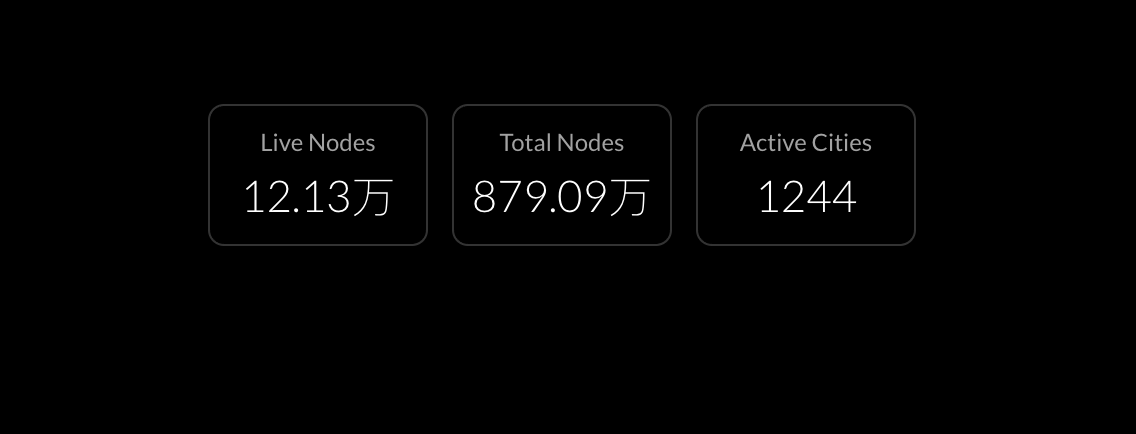 Live Nodes
12.13万

Total Nodes
879.09万

Active Cities
1244