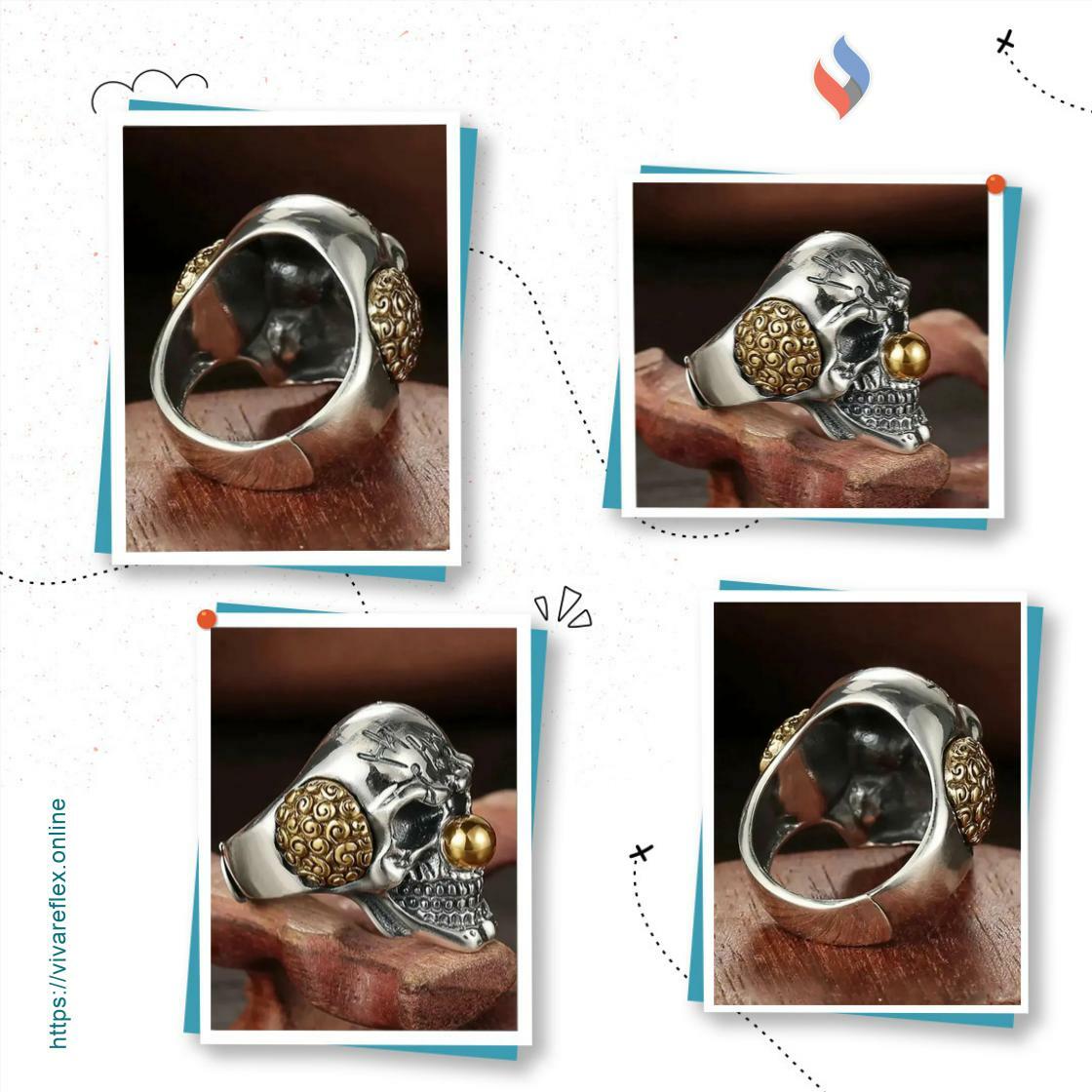 https://vivareflex.online