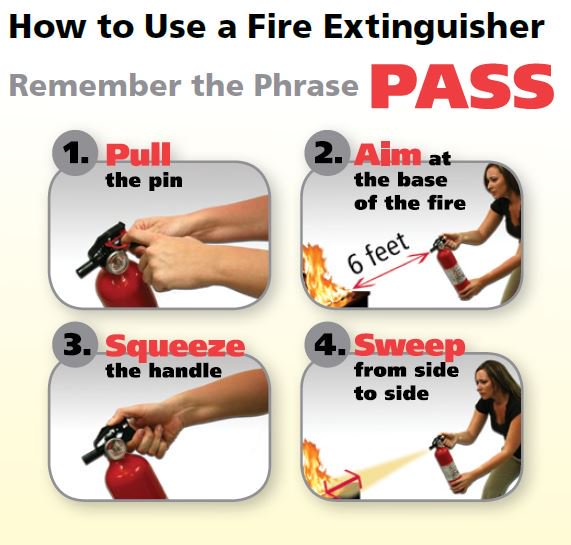 How to Use a Fire Extinguisher

Remember the Phrase PASS

1. Pull the pin

2. Aim at the base of the fire

6 feet

3. Squeeze the handle

4. Sweep from side to side