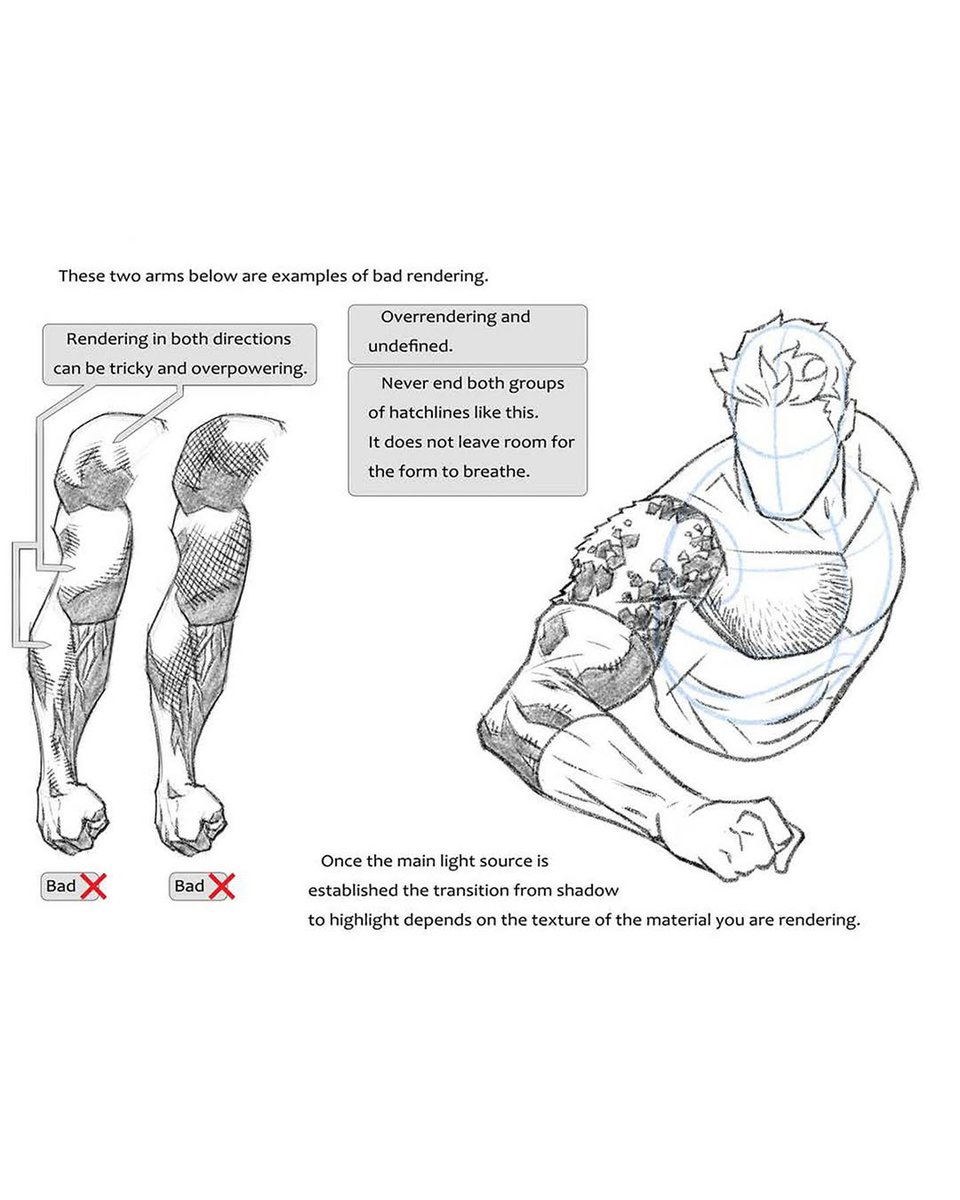 These two arms below are examples of bad rendering.

Rendering in both directions can be tricky and overpowering.

Overrendering and undefined.

Never end both groups of hatchlines like this. It does not leave room for the form to breathe.

Bad

Bad

Once the main light source is established the transition from shadow to highlight depends on the texture of the material you are rendering.