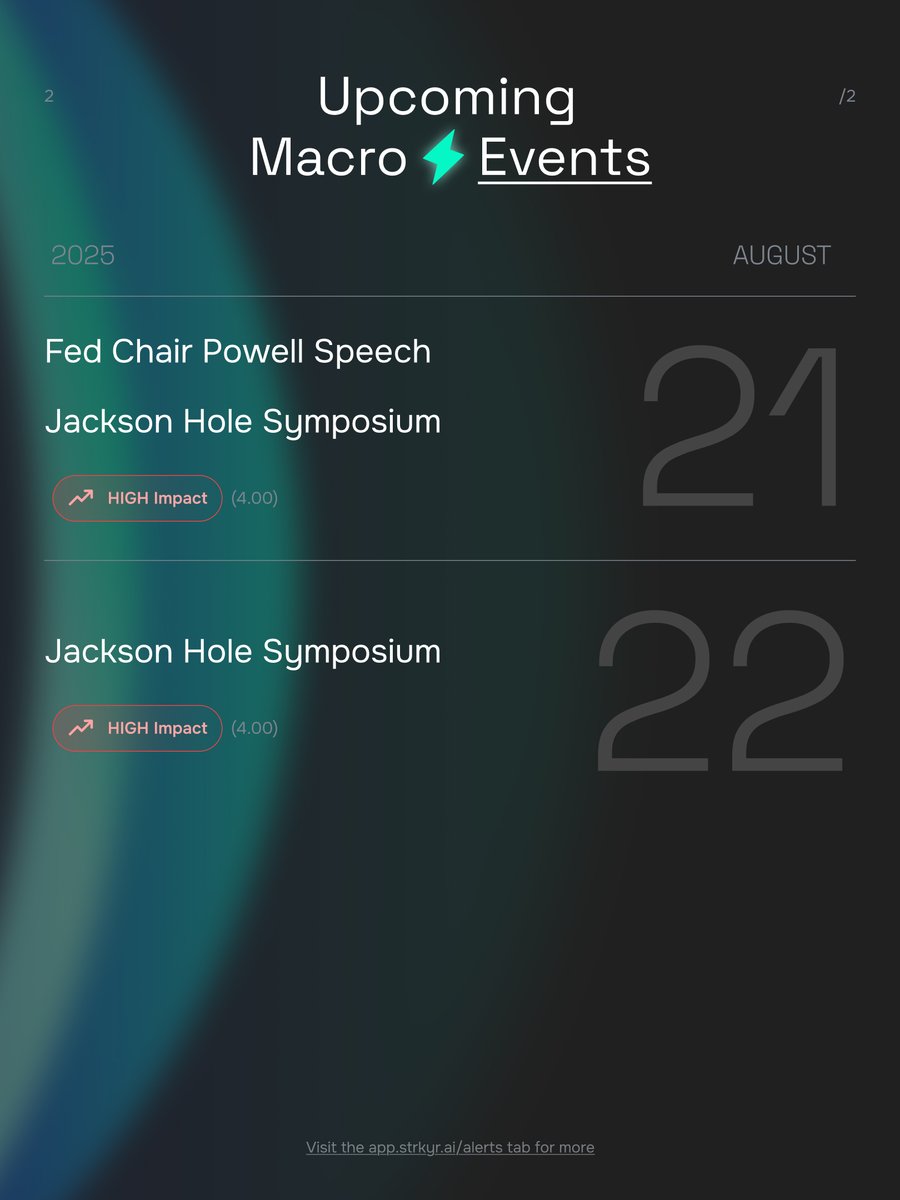 2

Upcoming
Macro Events

/2

2025

AUGUST

Fed Chair Powell Speech

Jackson Hole Symposium

HIGH Impact (4.00)

21

Jackson Hole Symposium

HIGH Impact (4.00)

22

Visit the app.strkyr.ai/alerts tab for more