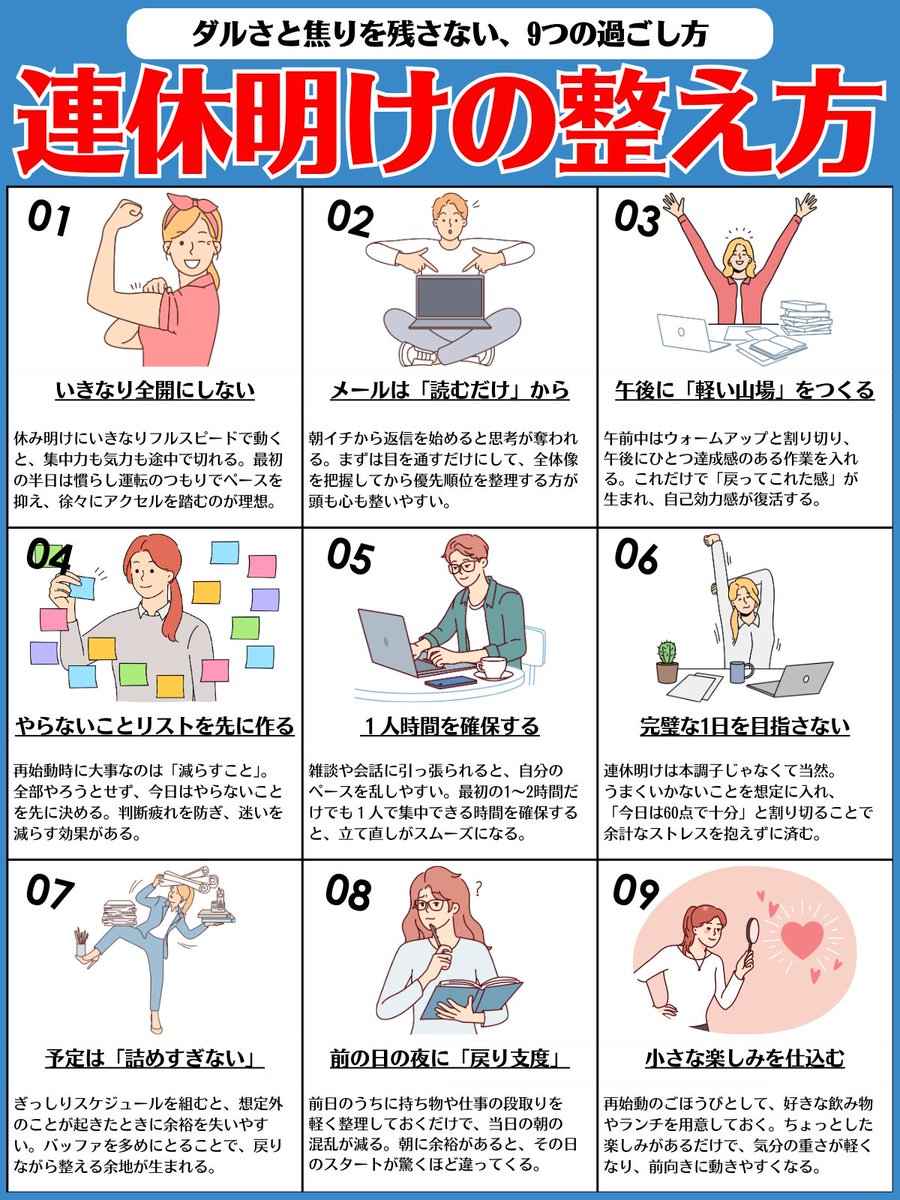 ダルさと焦りを残さない、9つの過ごし方

連休明けの整え方

01

いきなり全開にしない

休み明けにいきなりフルスピードで動くと、集中力も気力も途中で切れる。最初の半日は慣らし運転のつもりでペースを抑え、徐々にアクセルを踏むのが理想。

02

メールは「読むだけ」から

朝イチから返信を始めると思考が奪われる。まずは目を通すだけにして、全体像を把握してから優先順位を整理する方が頭も心も整いやすい。

03

午後に「軽い山場」をつくる

午前中はウォームアップと割り切り、午後にひとつ達成感のある作業を入れる。これだけで「戻ってこれた感」が生まれ、自己効力感が復活する。

04

やらないことリストを先に作る

再始動時に大事なのは「減らすこと」。全部やろうとせず、今日はやらないことを先に決める。判断疲れを防ぎ、迷いを減らす効果がある。

05

1人時間を確保する

雑談や会話に引っ張られると、自分のペースを乱しやすい。最初の1〜2時間だけでも1人で集中できる時間を確保すると、立て直しがスムーズになる。

06

完璧な1日を目指さない

連休明けは本調子じゃなくて当然。うまくいかないことを想定に入れ、「今日は60点で十分」と割り切ることで余計なストレスを抱えずに済む。

07

予定は「詰めすぎない」

ぎっしりスケジュールを組むと、想定外のことが起きたときに余裕を失いやすい。バッファを多めにとることで、戻りながら整える余地が生まれる。

08

前の日の夜に「戻り支度」

前日のうちに持ち物や仕事の段取りを軽く整理しておくだけで、当日の朝の混乱が減る。朝に余裕があると、その日のスタートが驚くほど違ってくる。

09

小さな楽しみを仕込む

再始動のごほうびとして、好きな飲み物やランチを用意しておく。ちょっとした楽しみがあるだけで、気分の重さが軽くなり、前向きに動きやすくなる。