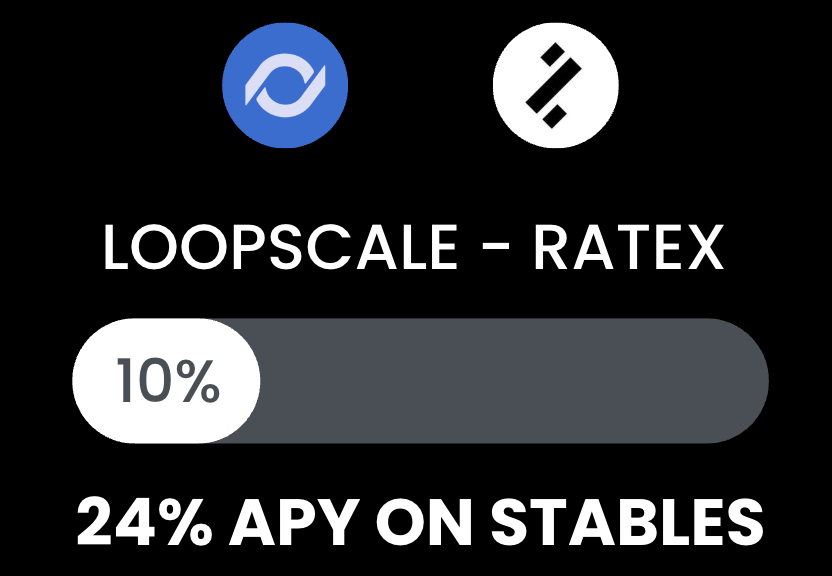 LOOPSCALE - RATEX

10%

24% APY ON STABLES