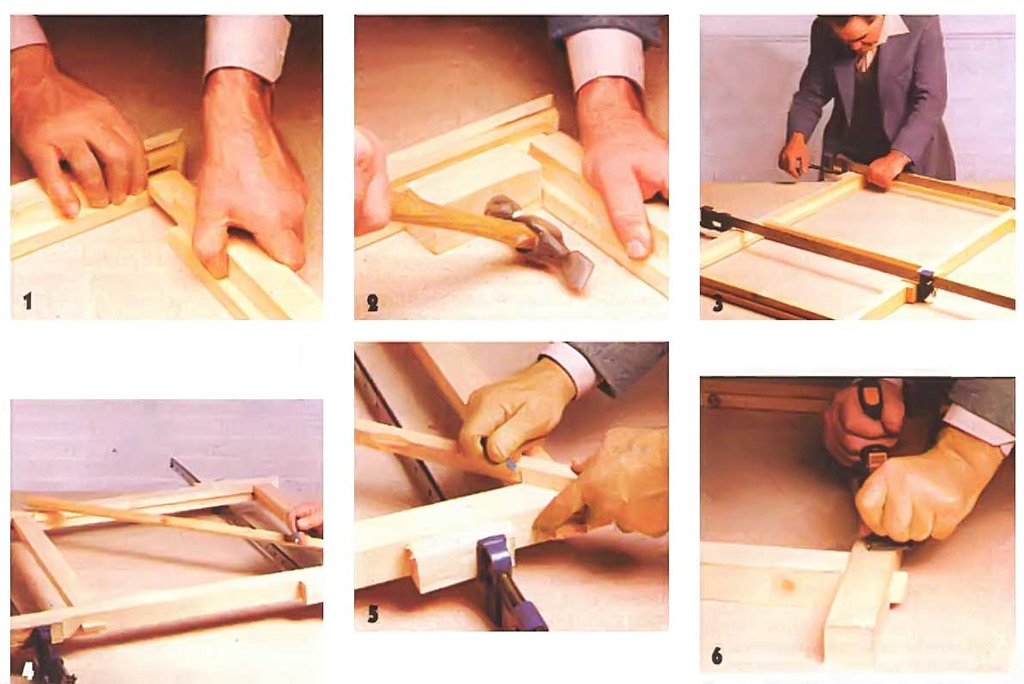 1

2

3

4

5

6