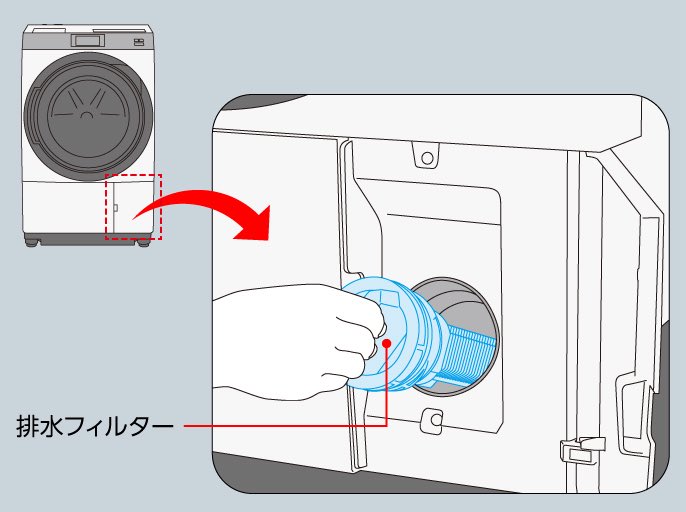 排水フィルター