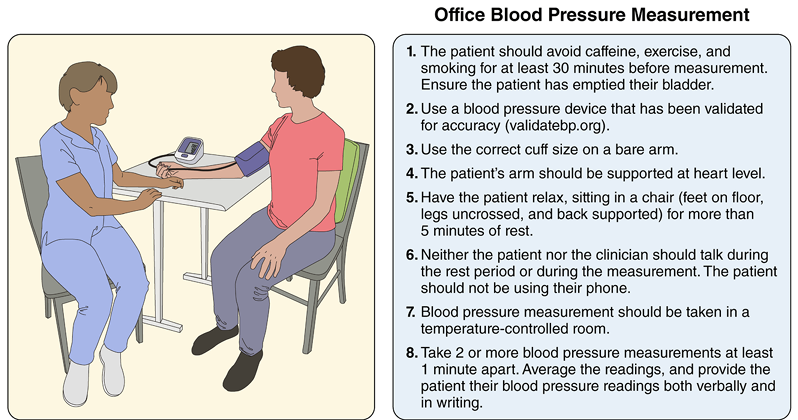 Office Blood Pressure Measurement

1. The patient should avoid caffeine, exercise, and smoking for at least 30 minutes before measurement. Ensure the patient has emptied their bladder.

2. Use a blood pressure device that has been validated for accuracy (validatebp.org).

3. Use the correct cuff size on a bare arm.

4. The patient's arm should be supported at heart level.

5. Have the patient relax, sitting in a chair (feet on floor, legs uncrossed, and back supported) for more than 5 minutes of rest.

6. Neither the patient nor the clinician should talk during the rest period or during the measurement. The patient should not be using their phone.

7. Blood pressure measurement should be taken in a temperature-controlled room.

8. Take 2 or more blood pressure measurements at least 1 minute apart. Average the readings, and provide the patient their blood pressure readings both verbally and in writing.