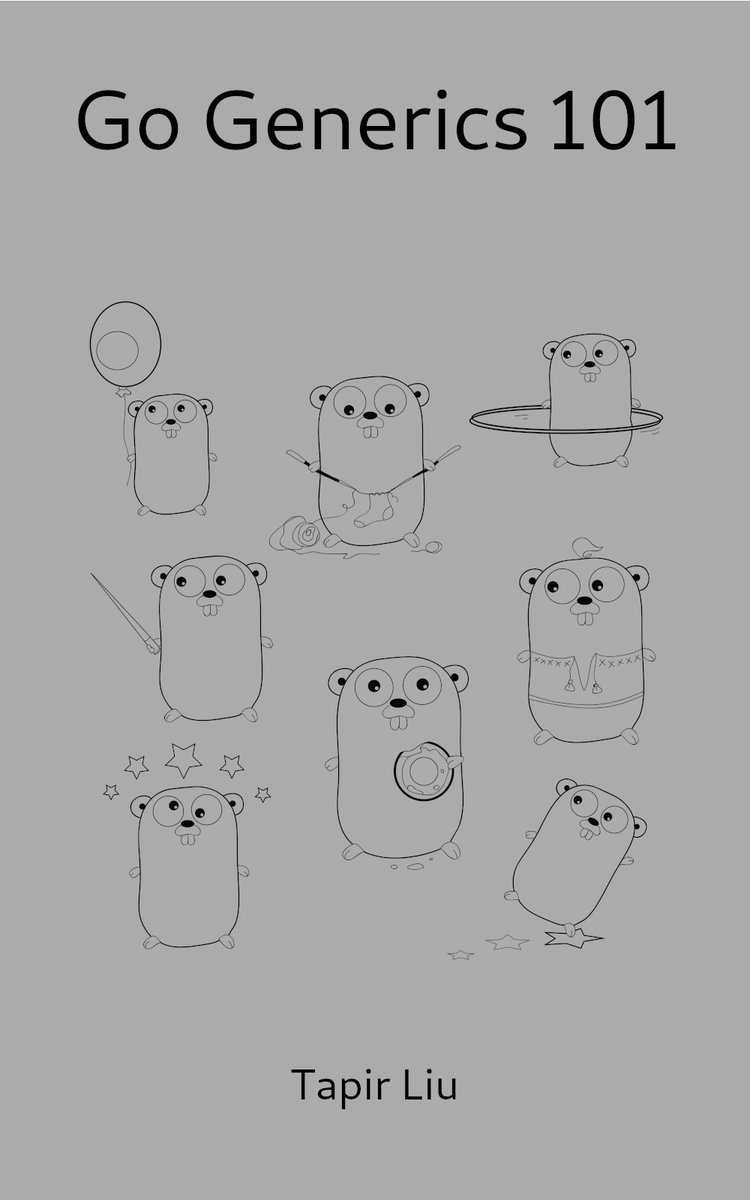 Go Generics 101

Tapir Liu