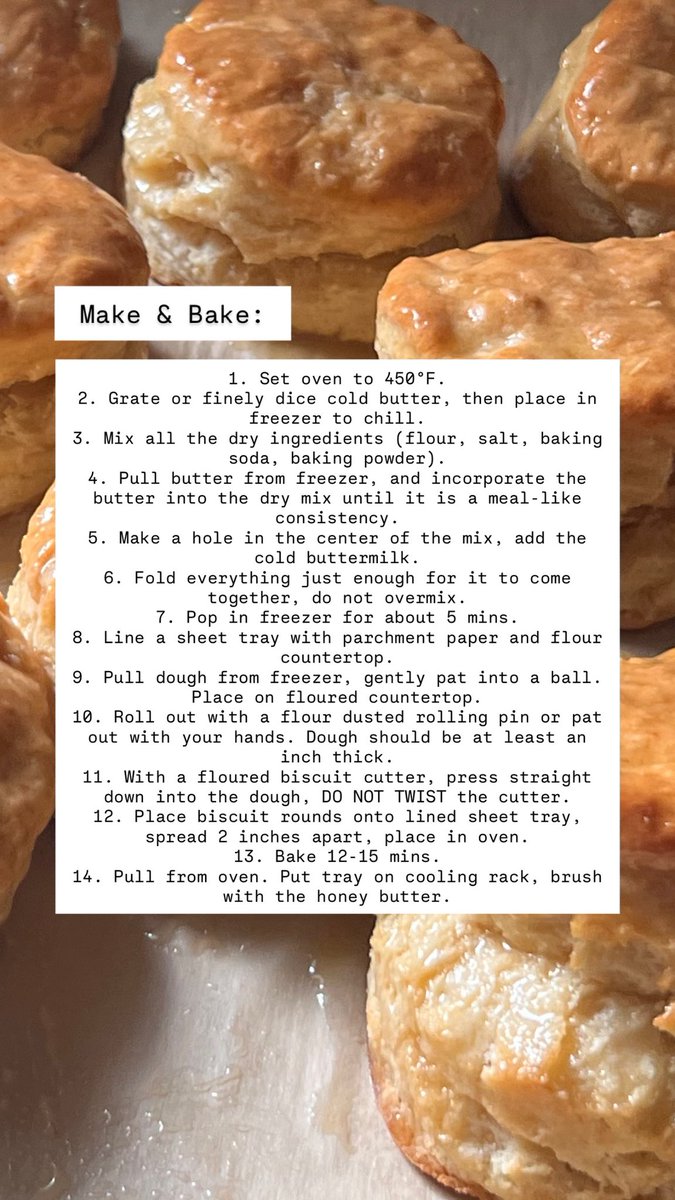 Make & Bake:

1. Set oven to 450°F.
2. Grate or finely dice cold butter, then place in freezer to chill.
3. Mix all the dry ingredients (flour, salt, baking soda, baking powder).
4. Pull butter from freezer, and incorporate the butter into the dry mix until it is a meal-like consistency.
5. Make a hole in the center of the mix, add the cold buttermilk.
6. Fold everything just enough for it to come together, do not overmix.
7. Pop in freezer for about 5 mins.
8. Line a sheet tray with parchment paper and flour countertop.
9. Pull dough from freezer, gently pat into a ball. Place on floured countertop.
10. Roll out with a flour dusted rolling pin or pat out with your hands. Dough should be at least an inch thick.
11. With a floured biscuit cutter, press straight down into the dough, DO NOT TWIST the cutter.
12. Place biscuit rounds onto lined sheet tray, spread 2 inches apart, place in oven.
13. Bake 12-15 mins.
14. Pull from oven. Put tray on cooling rack, brush with the honey butter.