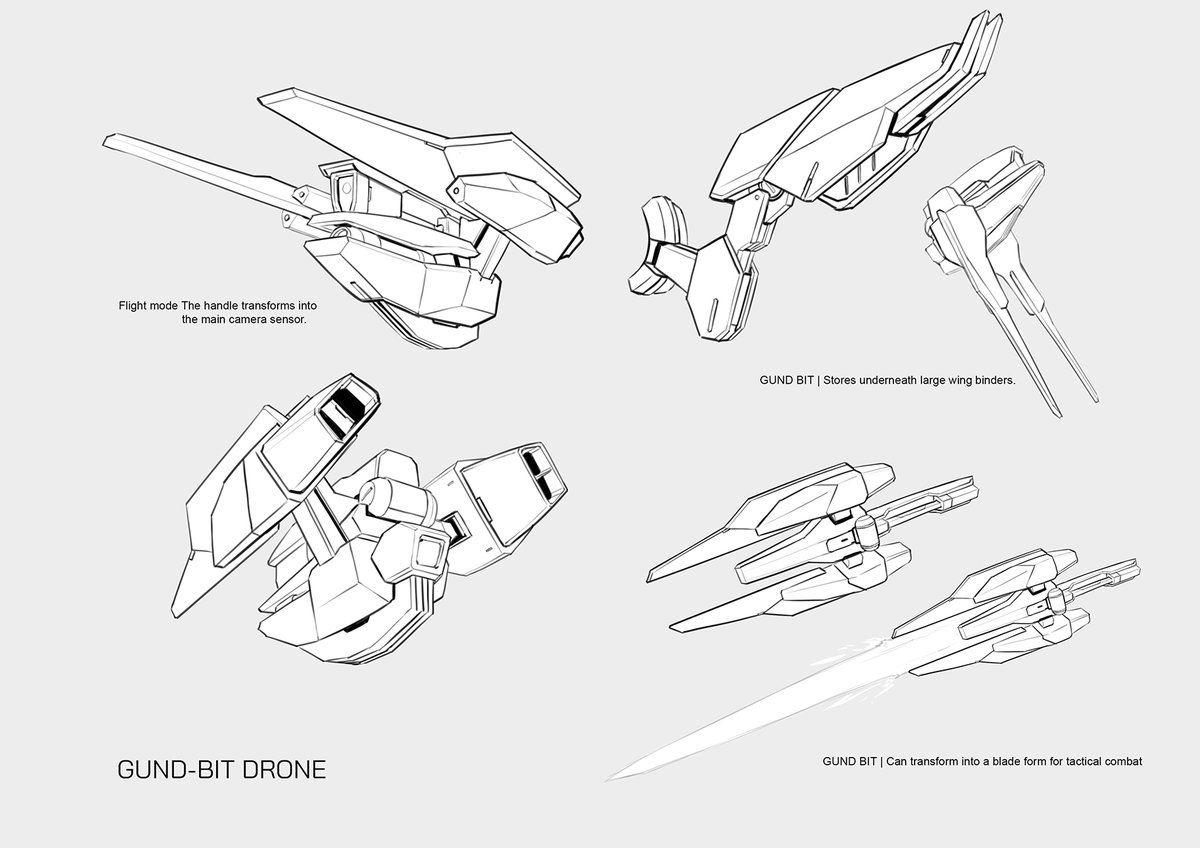 Flight mode The handle transforms into the main camera sensor.

GUND BIT | Stores underneath large wing binders.

GUND-BIT DRONE

GUND BIT | Can transform into a blade form for tactical combat