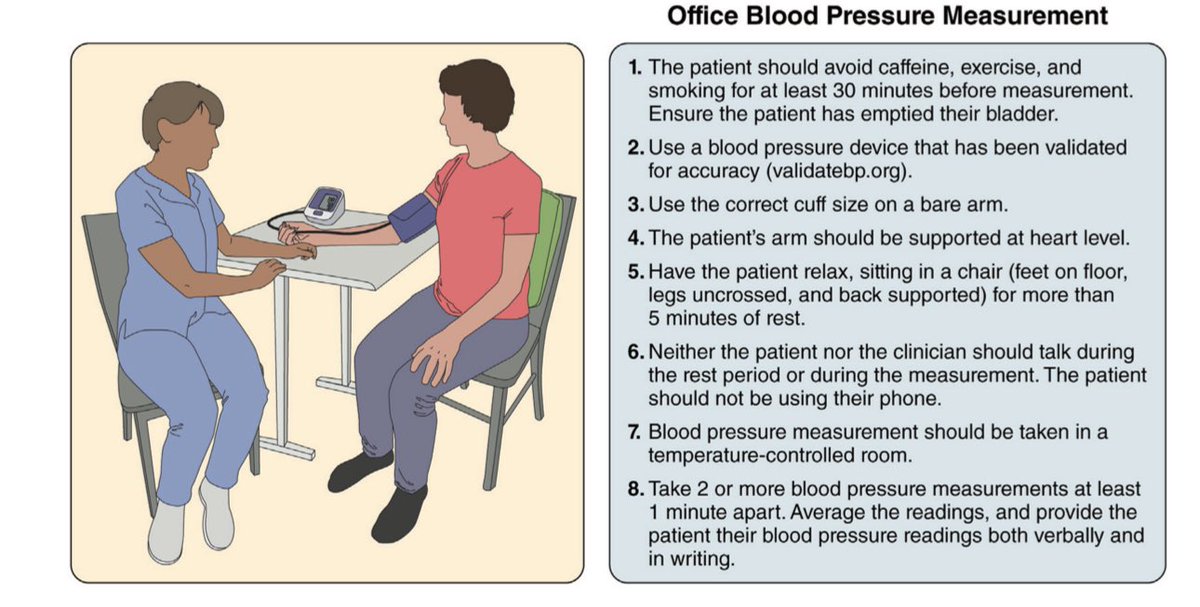 Office Blood Pressure Measurement

1. The patient should avoid caffeine, exercise, and smoking for at least 30 minutes before measurement. Ensure the patient has emptied their bladder.

2. Use a blood pressure device that has been validated for accuracy (validatebp.org).

3. Use the correct cuff size on a bare arm.

4. The patient's arm should be supported at heart level.

5. Have the patient relax, sitting in a chair (feet on floor, legs uncrossed, and back supported) for more than 5 minutes of rest.

6. Neither the patient nor the clinician should talk during the rest period or during the measurement. The patient should not be using their phone.

7. Blood pressure measurement should be taken in a temperature-controlled room.

8. Take 2 or more blood pressure measurements at least 1 minute apart. Average the readings, and provide the patient their blood pressure readings both verbally and in writing.