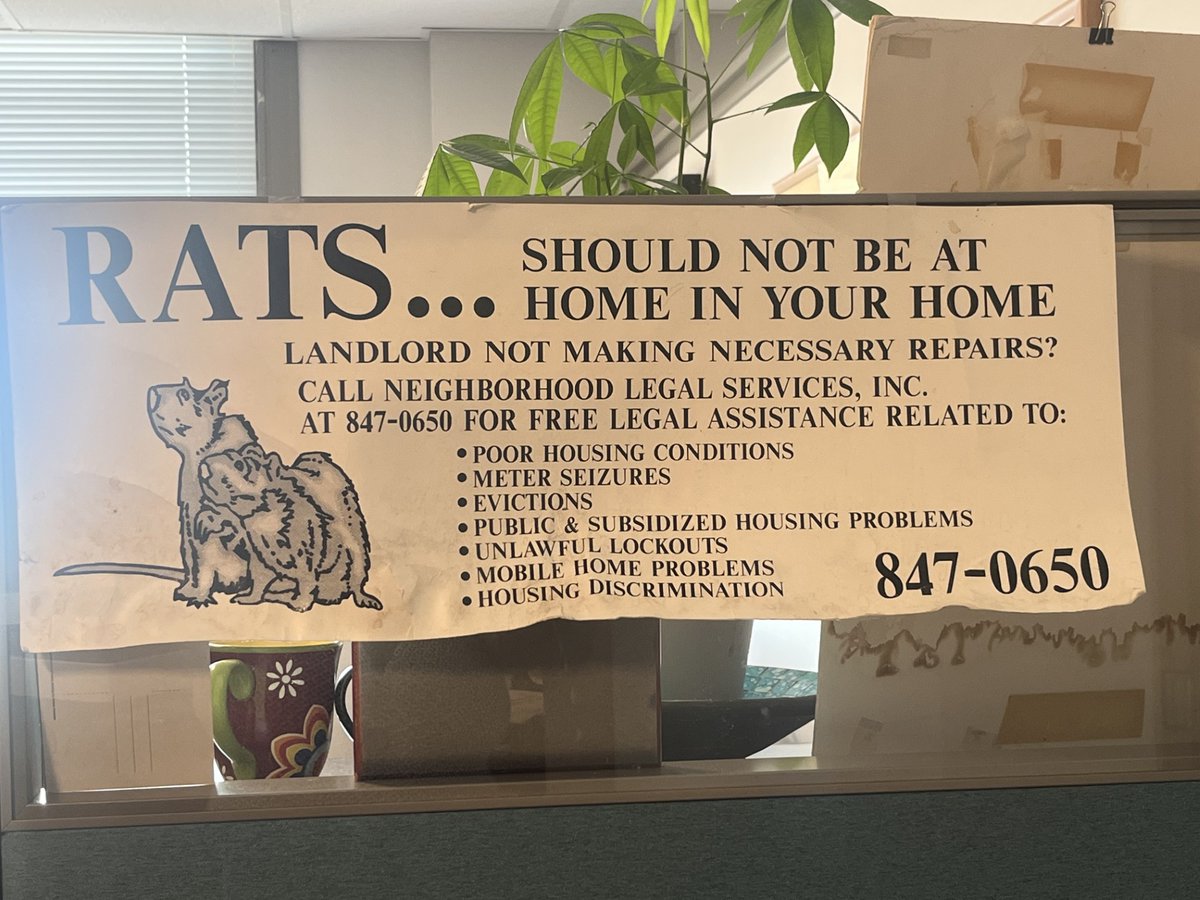 RATS... SHOULD NOT BE AT HOME IN YOUR HOME

LANDLORD NOT MAKING NECESSARY REPAIRS?

CALL NEIGHBORHOOD LEGAL SERVICES, INC. AT 847-0650 FOR FREE LEGAL ASSISTANCE RELATED TO:

• POOR HOUSING CONDITIONS
• METER SEIZURES
• EVICTIONS
• PUBLIC & SUBSIDIZED HOUSING PROBLEMS
• UNLAWFUL LOCKOUTS
• MOBILE HOME PROBLEMS
• HOUSING DISCRIMINATION

847-0650