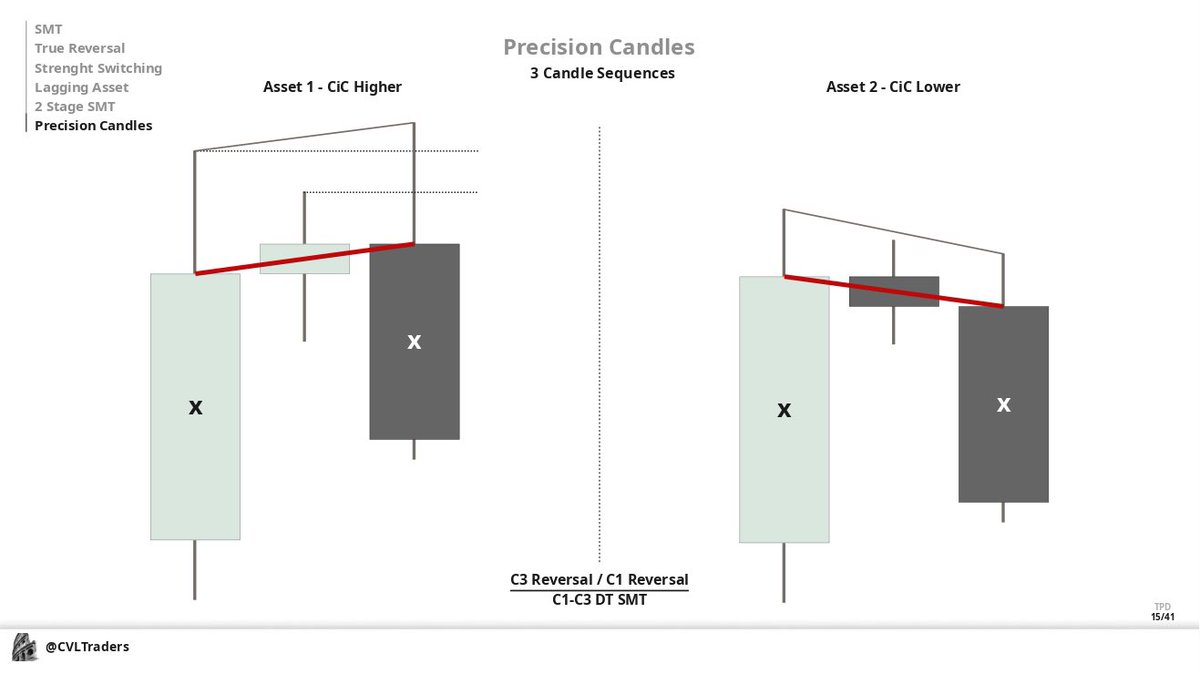 SMT
True Reversal
Strenght Switching
Lagging Asset
2 Stage SMT
Precision Candles

Precision Candles
3 Candle Sequences

Asset 1 - CiC Higher

Asset 2 - CiC Lower

x

x

x

x

C3 Reversal / C1 Reversal
C1-C3 DT SMT

TPD
15/41

@CVLTraders