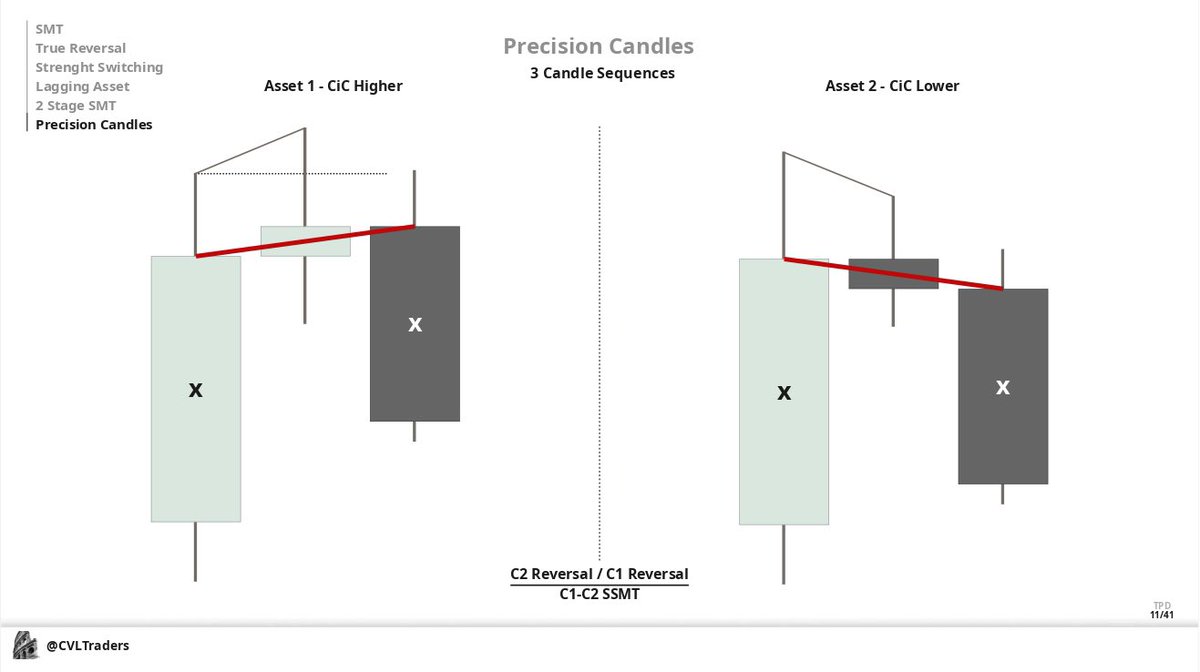 SMT
True Reversal
Strenght Switching
Lagging Asset
2 Stage SMT
Precision Candles

Precision Candles
3 Candle Sequences

Asset 1 - CiC Higher

x

x

Asset 2 - CiC Lower

x

x

C2 Reversal / C1 Reversal
C1-C2 SSMT

TPD
11/41

@CVLTraders