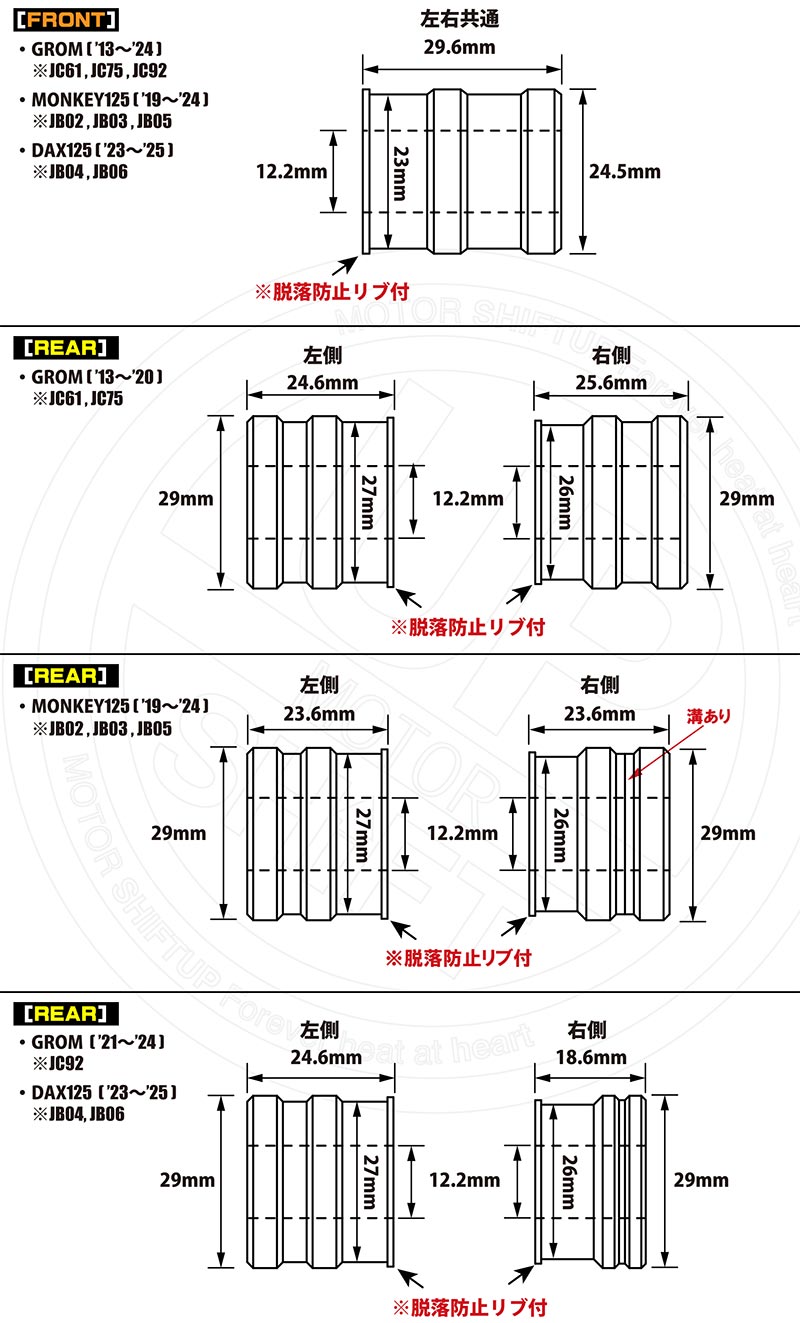 [FRONT]
• GROM ['13～'24]
※JC61 , JC75 , JC92
• MONKEY125 ['19～'24]
※JB02 , JB03 , JB05
• DAX125 ['23～'25]
※JB04 , JB06

左右共通
29.6mm
12.2mm
23mm
24.5mm
※脱落防止リブ付

[REAR]
• GROM ['13～'20]
※JC61 , JC75

左側
24.6mm
29mm
27mm
12.2mm
右側
25.6mm
26mm
29mm
※脱落防止リブ付

[REAR]
• MONKEY125 ['19～'24]
※JB02 , JB03 , JB05

左側
23.6mm
29mm
27mm
12.2mm
右側
23.6mm
溝あり
26mm
29mm
※脱落防止リブ付

[REAR]
• GROM ['21～'24]
※JC92
• DAX125 ['23～'25]
※JB04, JB06

左側
24.6mm
29mm
27mm
12.2mm
右側
18.6mm
26mm
29mm
※脱落防止リブ付

MOTOR SHIFTUP Forever heat at heart