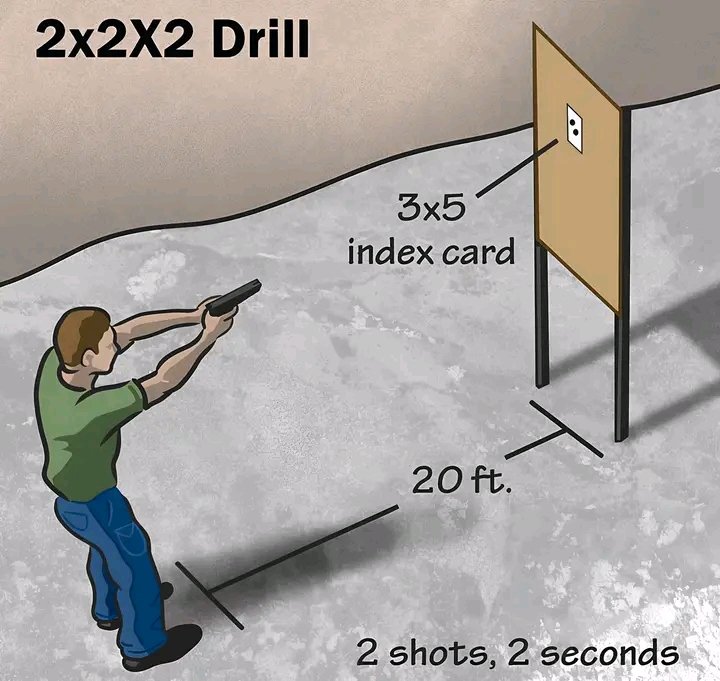 2x2X2 Drill

3x5 index card

20 ft.

2 shots, 2 seconds