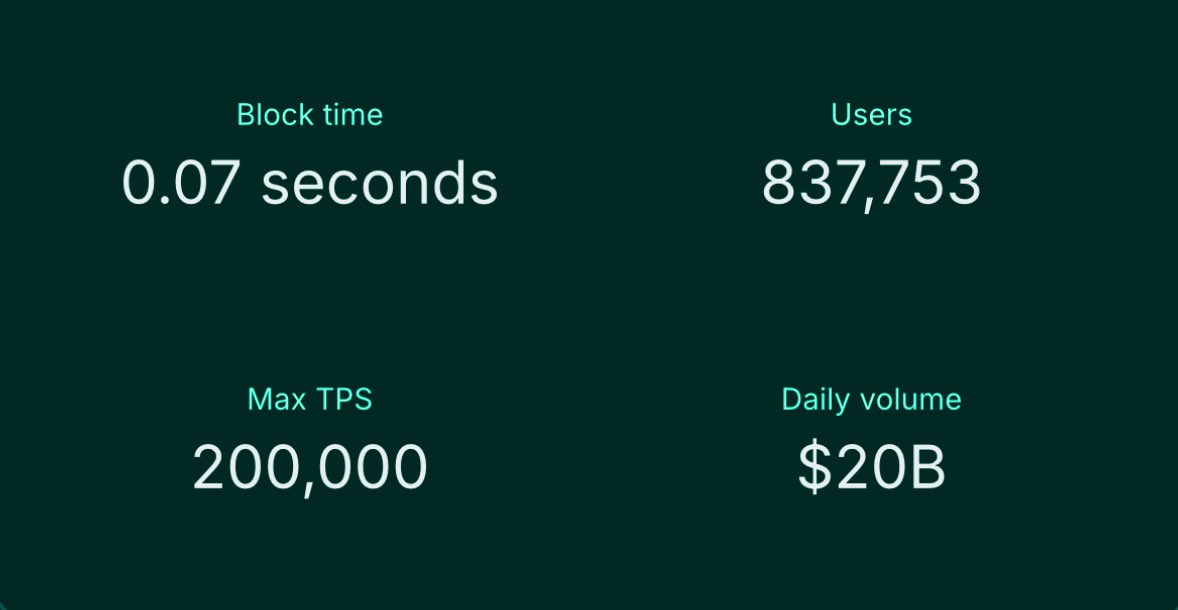 Block time
0.07 seconds

Users
837,753

Max TPS
200,000

Daily volume
\$20B