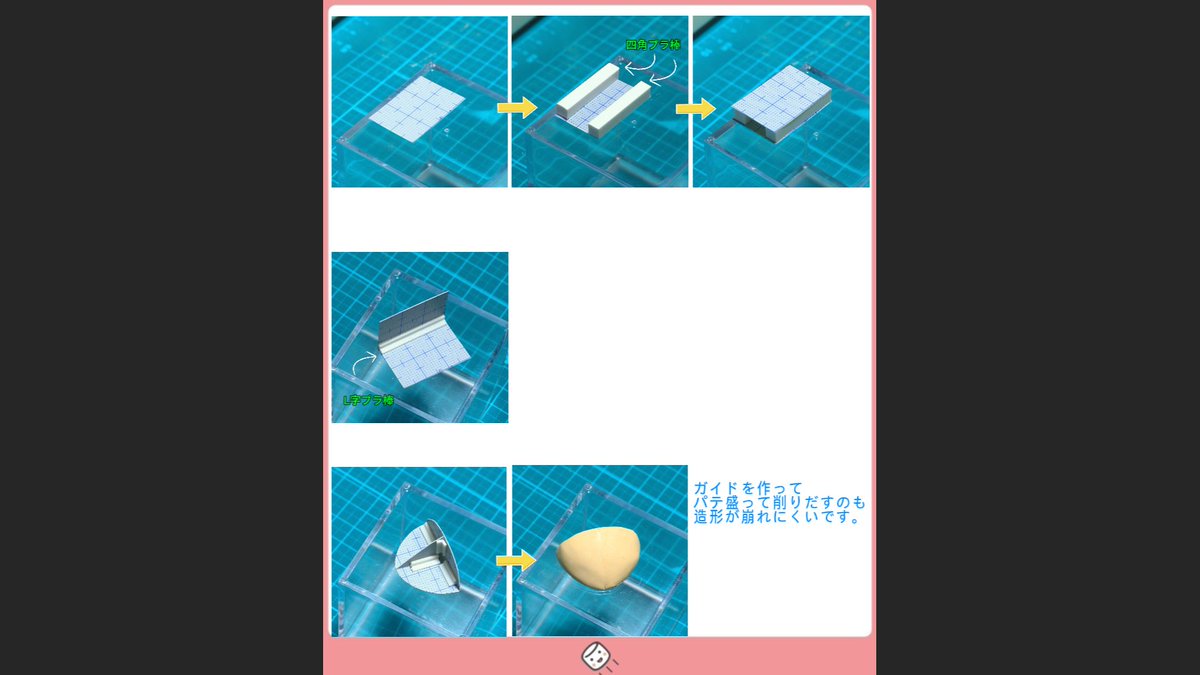 四角プラ棒

L字プラ棒

ガイドを作って
パテ盛って削りだすのも
造形が崩れにくいです。