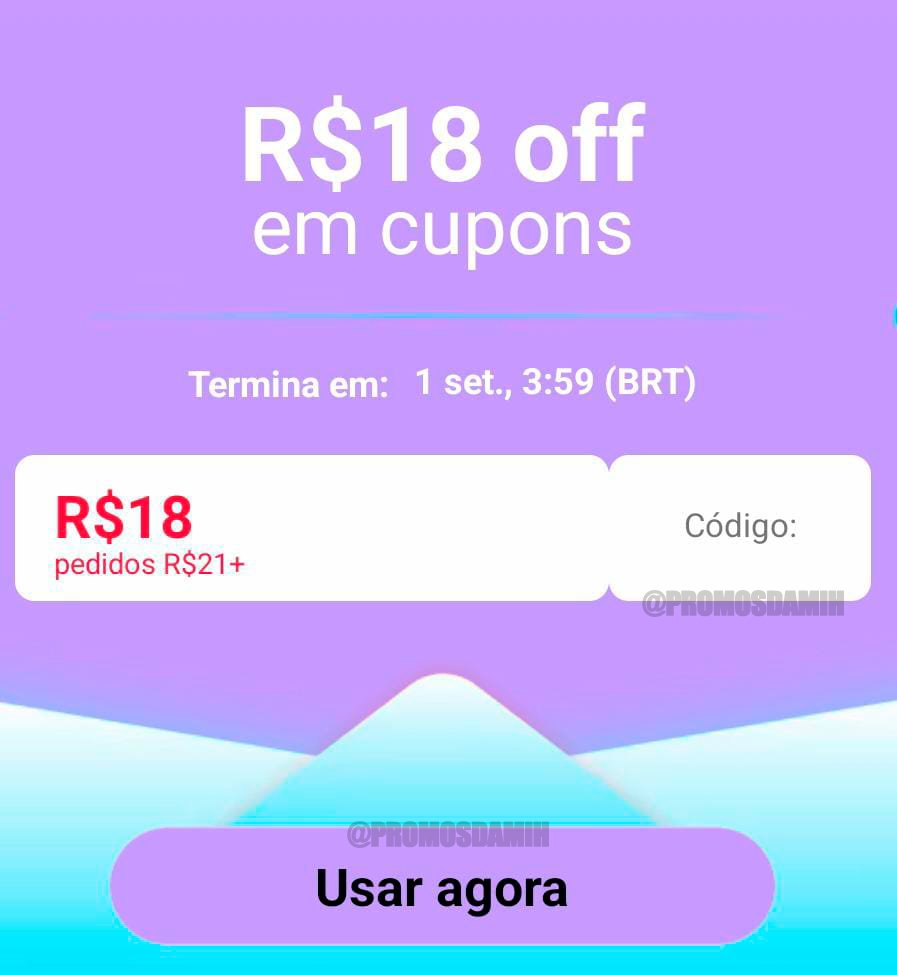 R$18 off
em cupons

Termina em: 1 set., 3:59 (BRT)

R$18
pedidos R$21+

Código:

@PROMOSDAMIH

@PROMOSDAMIH

Usar agora