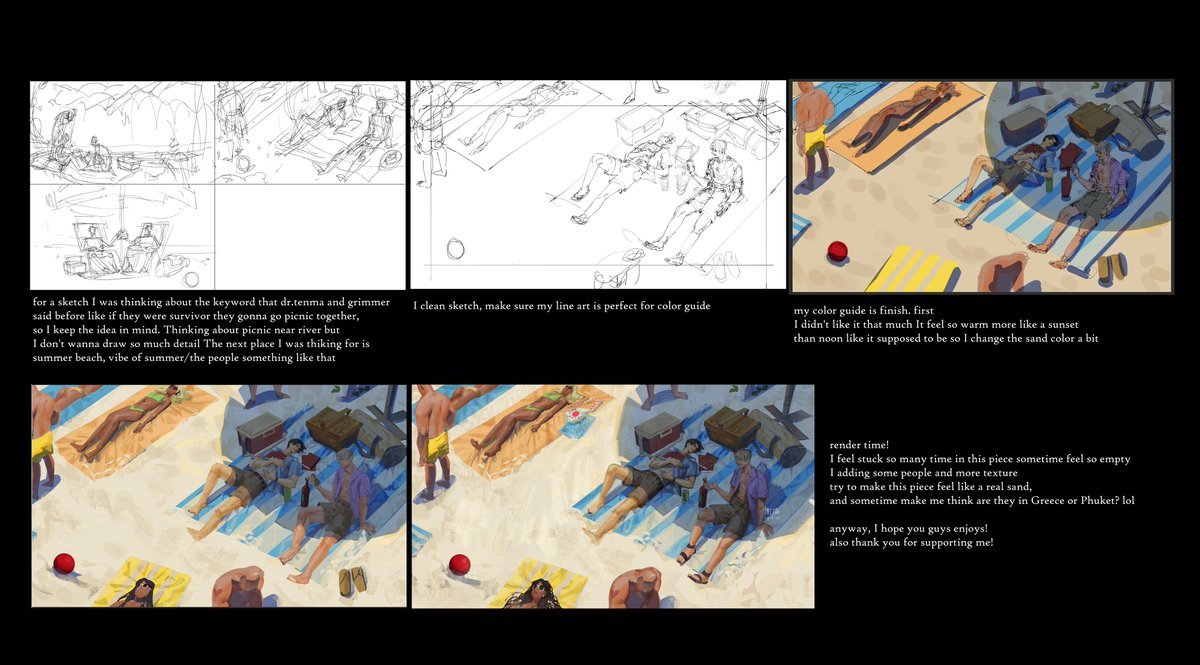 for a sketch I was thinking about the keyword that dr.tenma and grimmer said before like if they were survivor they gonna go picnic together, so I keep the idea in mind. Thinking about picnic near river but I don't wanna draw so much detail The next place I was thiking for is summer beach, vibe of summer/the people something like that

I clean sketch, make sure my line art is perfect for color guide

my color guide is finish. first
I didn't like it that much It feel so warm more like a sunset than noon like it supposed to be so I change the sand color a bit

render time!
I feel stuck so many time in this piece sometime feel so empty
I adding some people and more texture
try to make this piece feel like a real sand,
and sometime make me think are they in Greece or Phuket? lol

anyway, I hope you guys enjoys!
also thank you for supporting me!