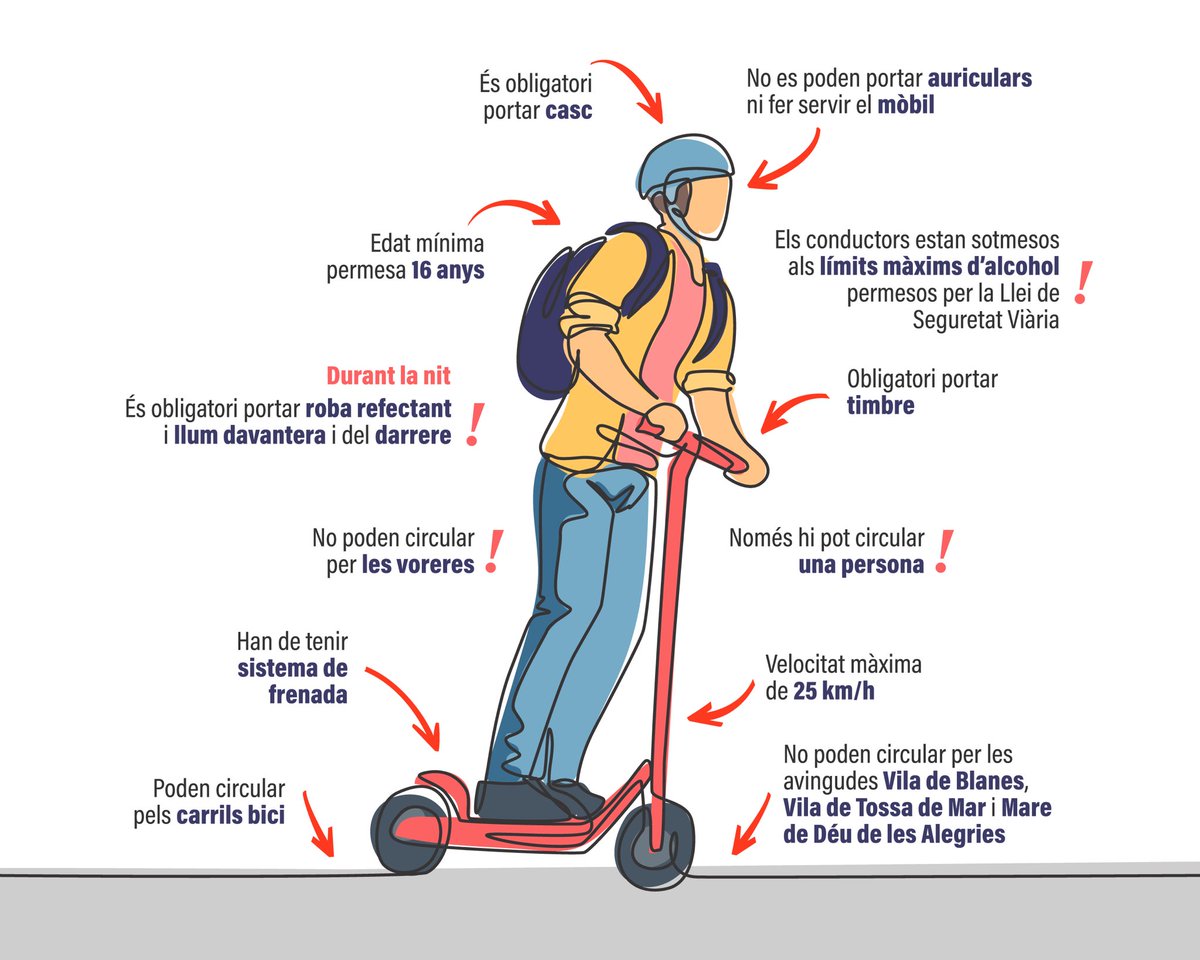 És obligatori portar casc

No es poden portar auriculars ni fer servir el mòbil

Edat mínima permesa 16 anys

Els conductors estan sotmesos als límits màxims d'alcohol permesos per la Llei de Seguretat Viària !

Durant la nit
És obligatori portar roba refectant i llum davantera i del darrere !

Obligatori portar timbre

No poden circular per les voreres !

Només hi pot circular una persona !

Han de tenir sistema de frenada

Velocitat màxima de 25 km/h

Poden circular pels carrils bici

No poden circular per les avingudes Vila de Blanes, Vila de Tossa de Mar i Mare de Déu de les Alegries