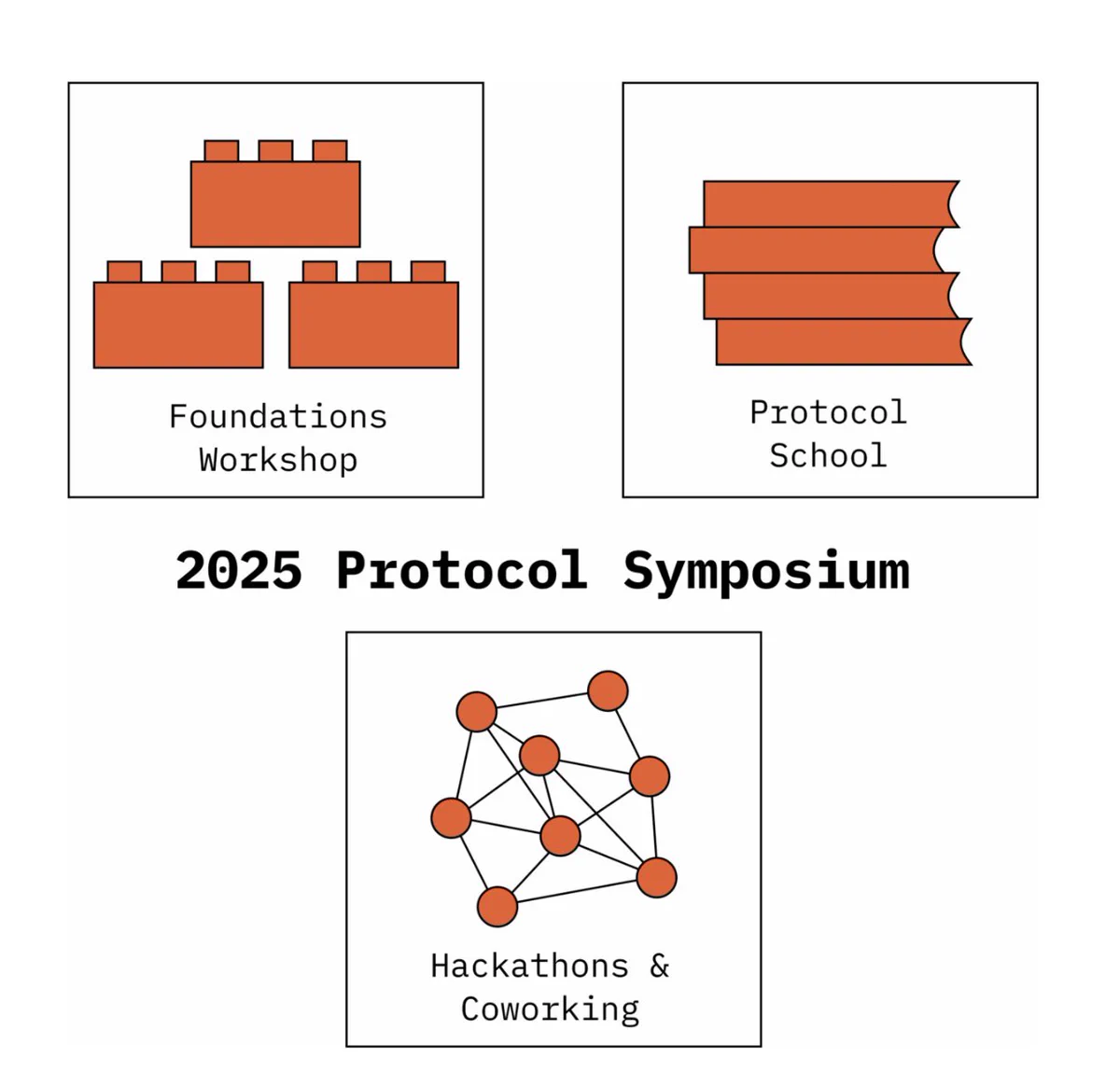 Foundations Workshop

Protocol School

2025 Protocol Symposium

Hackathons & Coworking