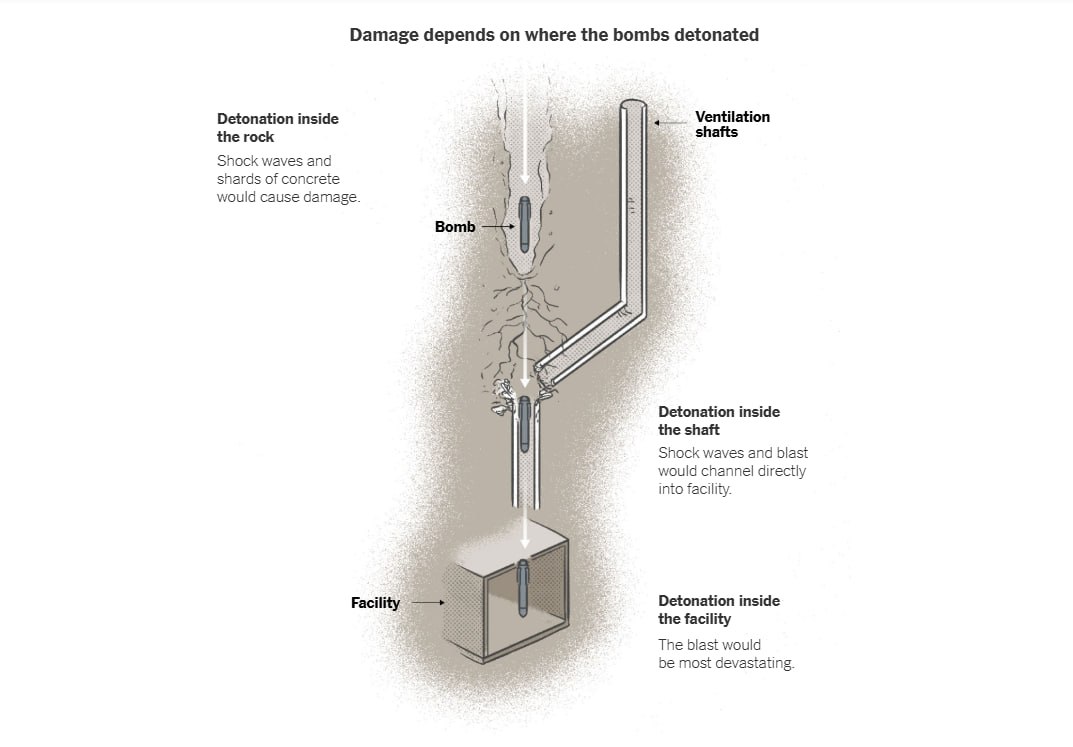 Damage depends on where the bombs detonated

Detonation inside the rock

Shock waves and shards of concrete would cause damage.

Ventilation shafts

Bomb

Detonation inside the shaft

Shock waves and blast would channel directly into facility.

Facility

Detonation inside the facility

The blast would be most devastating.