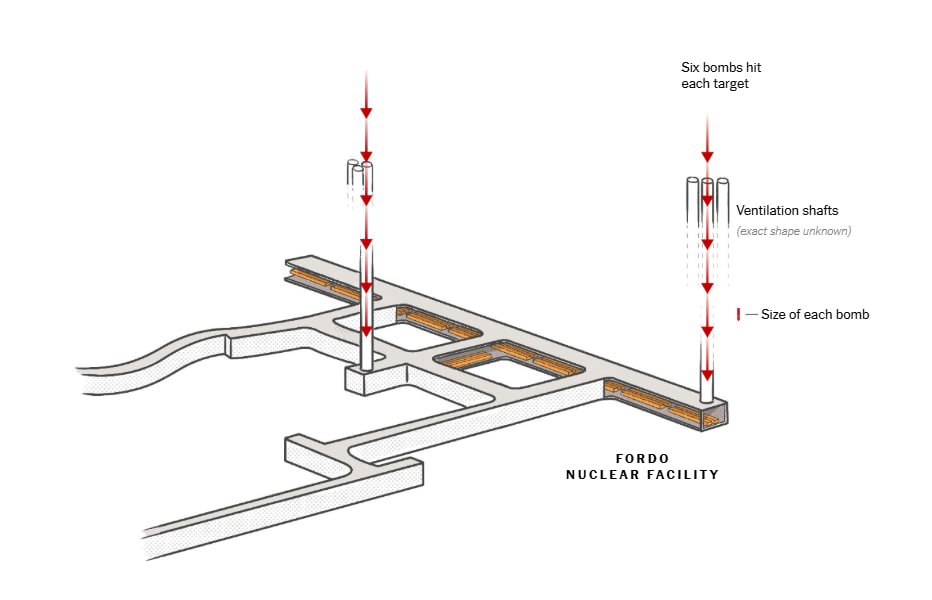 Six bombs hit each target

Ventilation shafts
(exact shape unknown)

— Size of each bomb

FORDO
NUCLEAR FACILITY