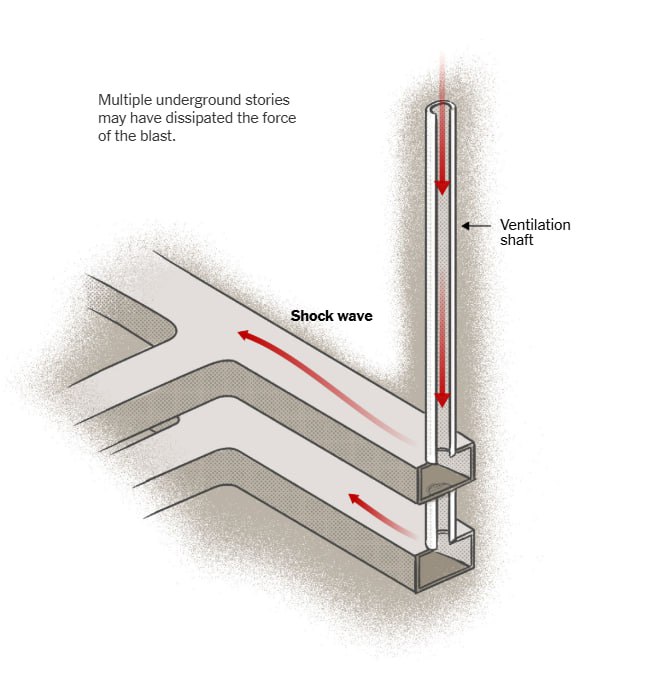 Multiple underground stories may have dissipated the force of the blast.

Ventilation shaft

Shock wave