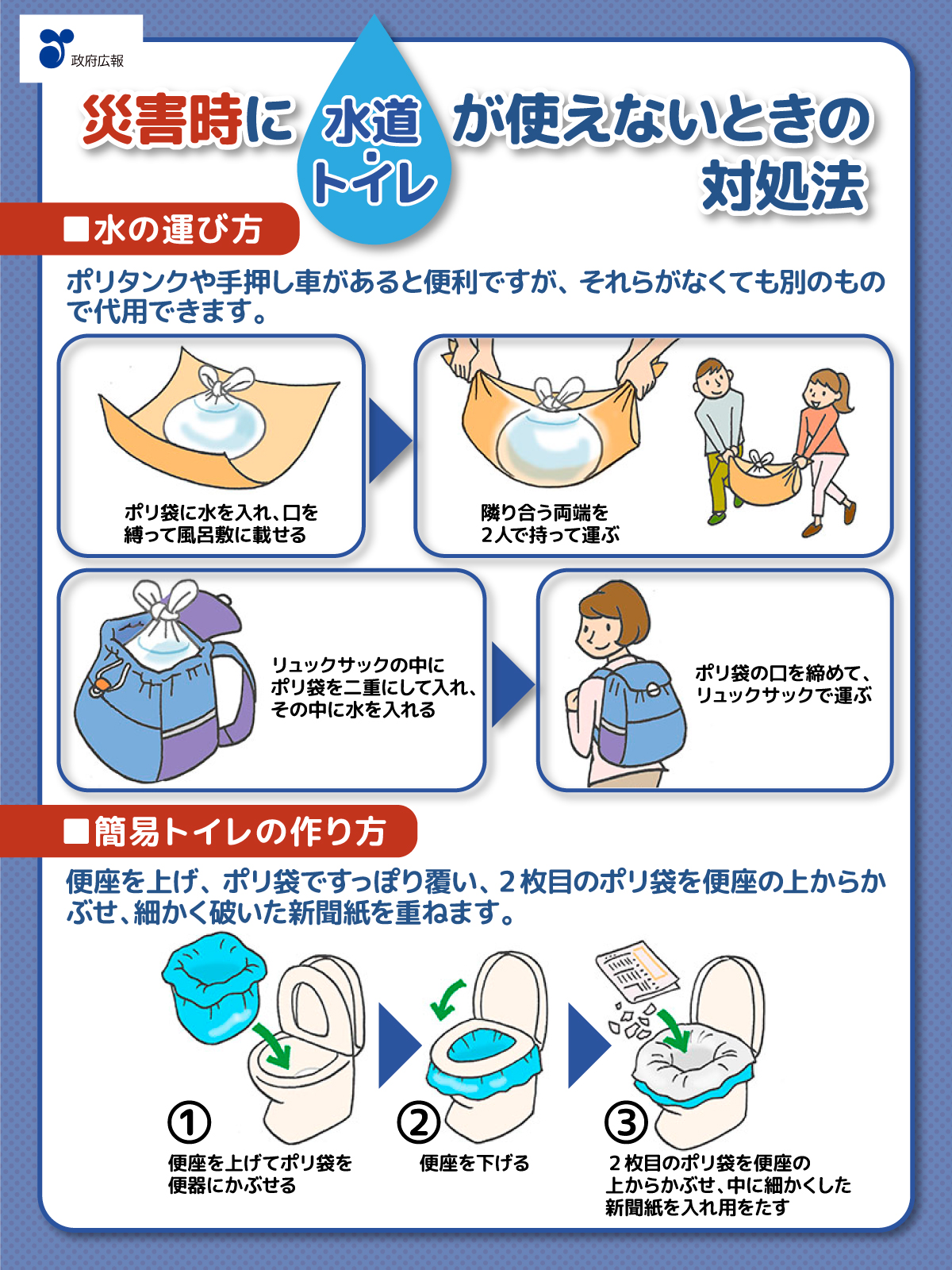 政府広報

災害時に 水道 トイレ が使えないときの対処法

■水の運び方

ポリタンクや手押し車があると便利ですが、それらがなくても別のもので代用できます。

ポリ袋に水を入れ、口を縛って風呂敷に載せる

隣り合う両端を2人で持って運ぶ

リュックサックの中にポリ袋を二重にして入れ、その中に水を入れる

ポリ袋の口を締めて、リュックサックで運ぶ

■簡易トイレの作り方

便座を上げ、ポリ袋ですっぽり覆い、２枚目のポリ袋を便座の上からかぶせ、細かく破いた新聞紙を重ねます。

①
便座を上げてポリ袋を便器にかぶせる

②
便座を下げる

③
２枚目のポリ袋を便座の上からかぶせ、中に細かくした新聞紙を入れ用をたす