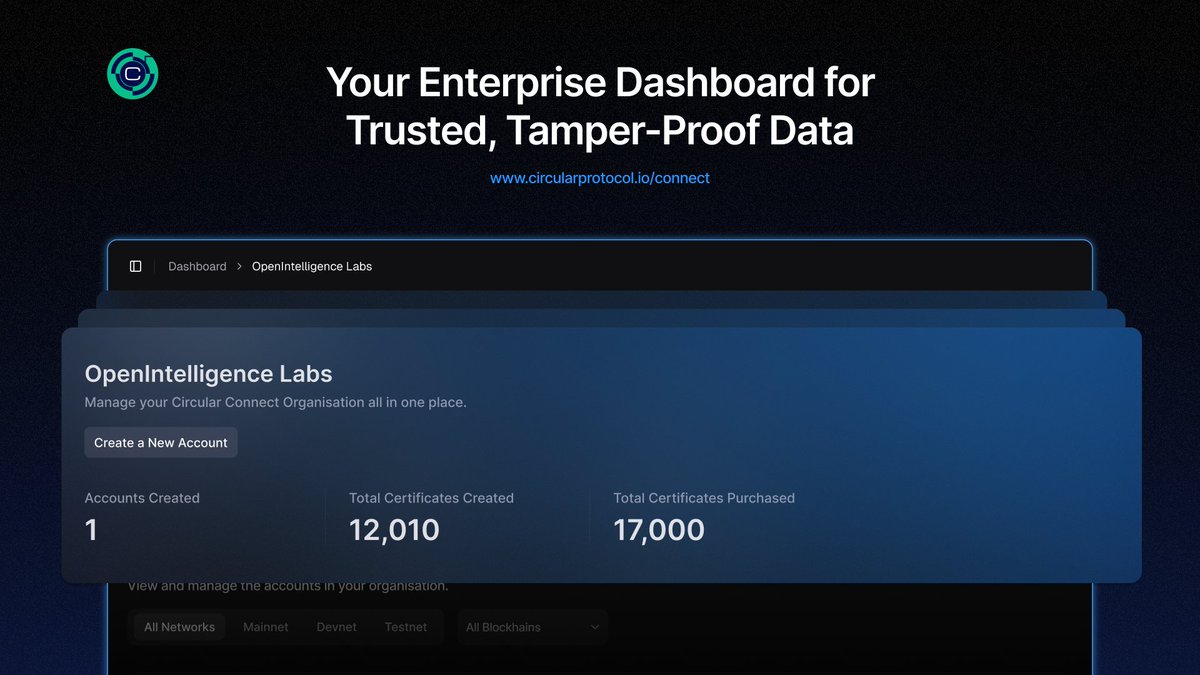 Your Enterprise Dashboard for Trusted, Tamper-Proof Data

www.circularprotocol.io/connect

Dashboard > OpenIntelligence Labs

OpenIntelligence Labs

Manage your Circular Connect Organisation all in one place.

Create a New Account

Accounts Created
1

Total Certificates Created
12,010

Total Certificates Purchased
17,000

View and manage the accounts in your organisation.

All Networks Mainnet Devnet Testnet

All Blockhains