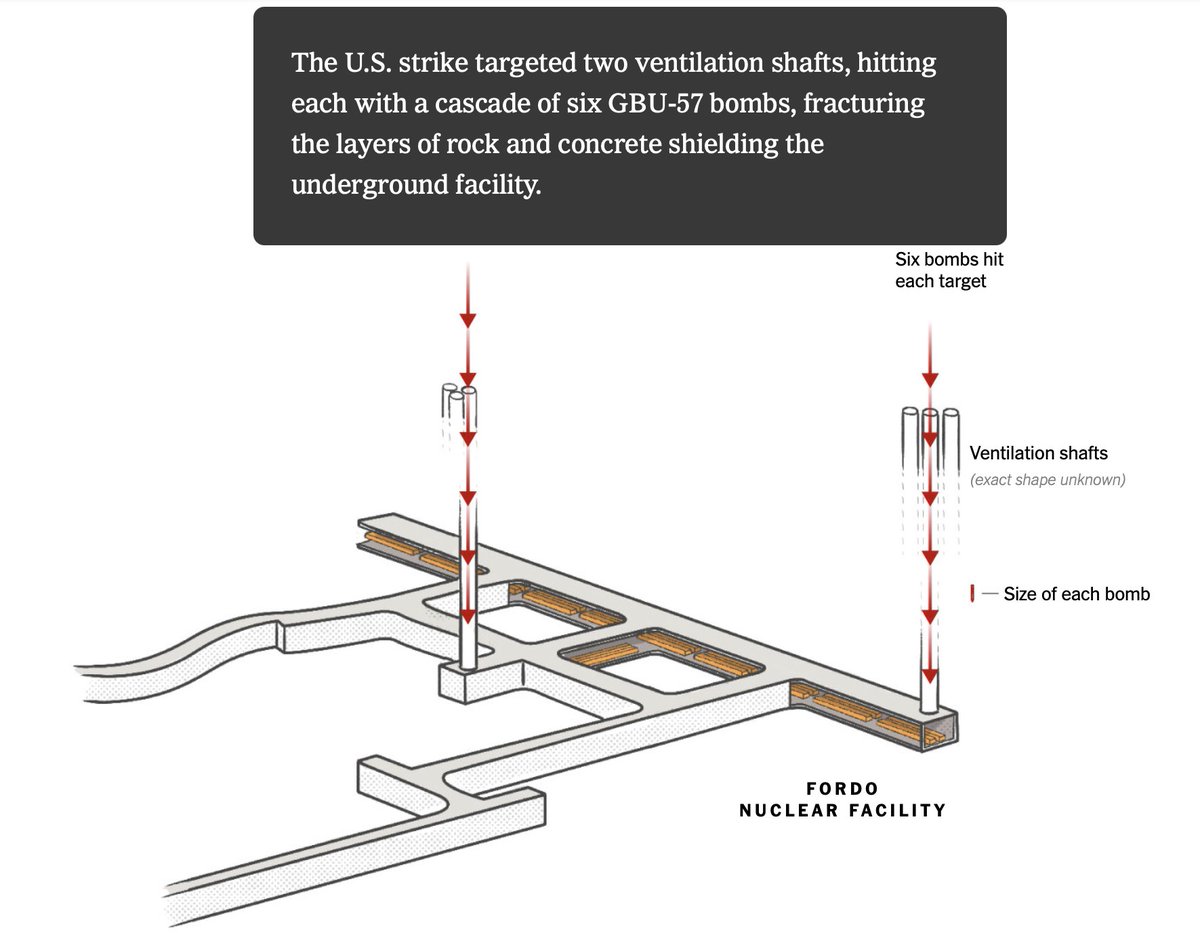 The U.S. strike targeted two ventilation shafts, hitting each with a cascade of six GBU-57 bombs, fracturing the layers of rock and concrete shielding the underground facility.

Six bombs hit each target

Ventilation shafts
(exact shape unknown)

— Size of each bomb

FORDO
NUCLEAR FACILITY